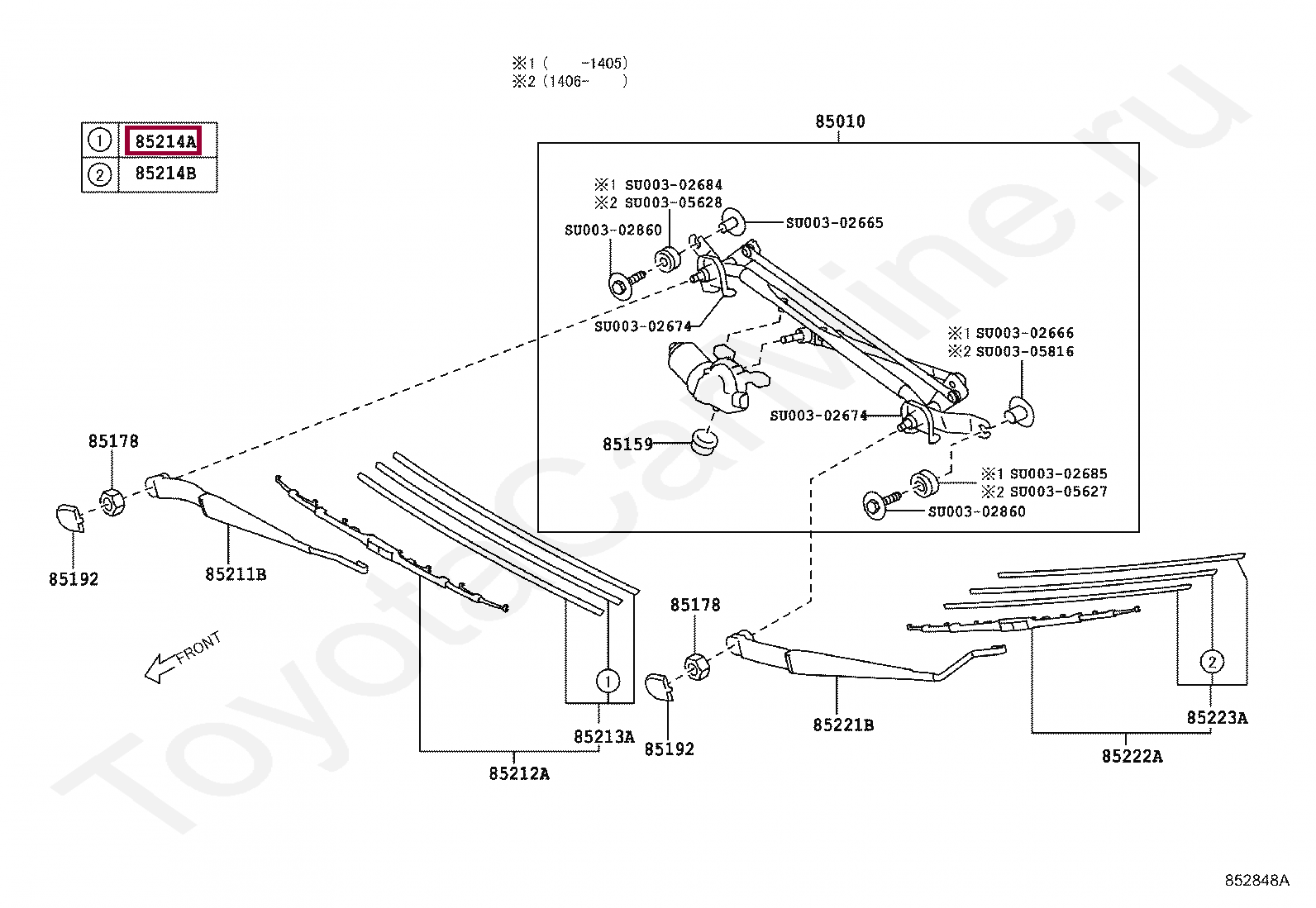 ※1 (  -1405)
※2 (1406-  )

| ① | 85214A |
|---|---|
| ② | 85214B |

85010

※1 SU003-02684
※2 SU003-05628
SU003-02665
SU003-02860
SU003-02674
※1 SU003-02666
※2 SU003-05816
SU003-02674
85159
※1 SU003-02685
※2 SU003-05627
SU003-02860

85178
85192
85211B
FRONT
①
85213A
85212A
85178
85192
85221B
②
85223A
85222A

ToyotaCarVine.ru

852848A