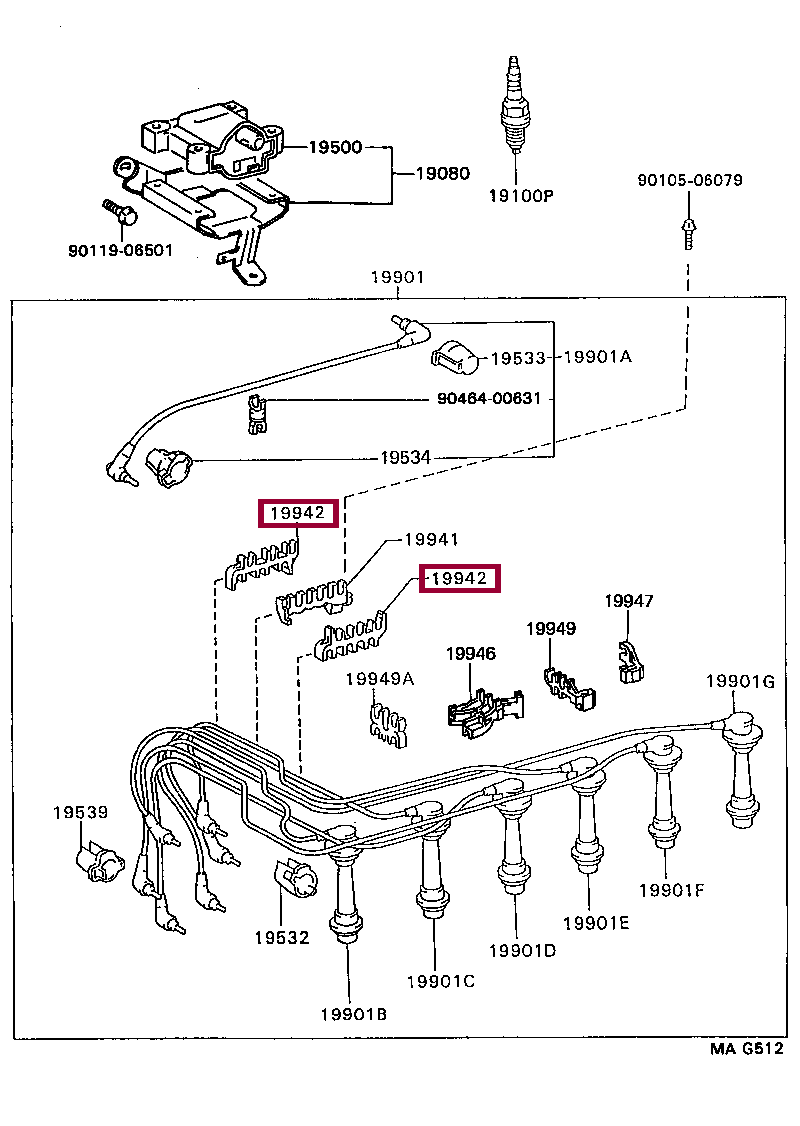 19500
19080
19100P
90105-06079
90119-06501
19901
19533
19901A
90464-00631
19534
19942
19941
19942
19947
19949
19946
19949A
19901G
19539
19532
19901F
19901E
19901D
19901C
19901B
MA G512