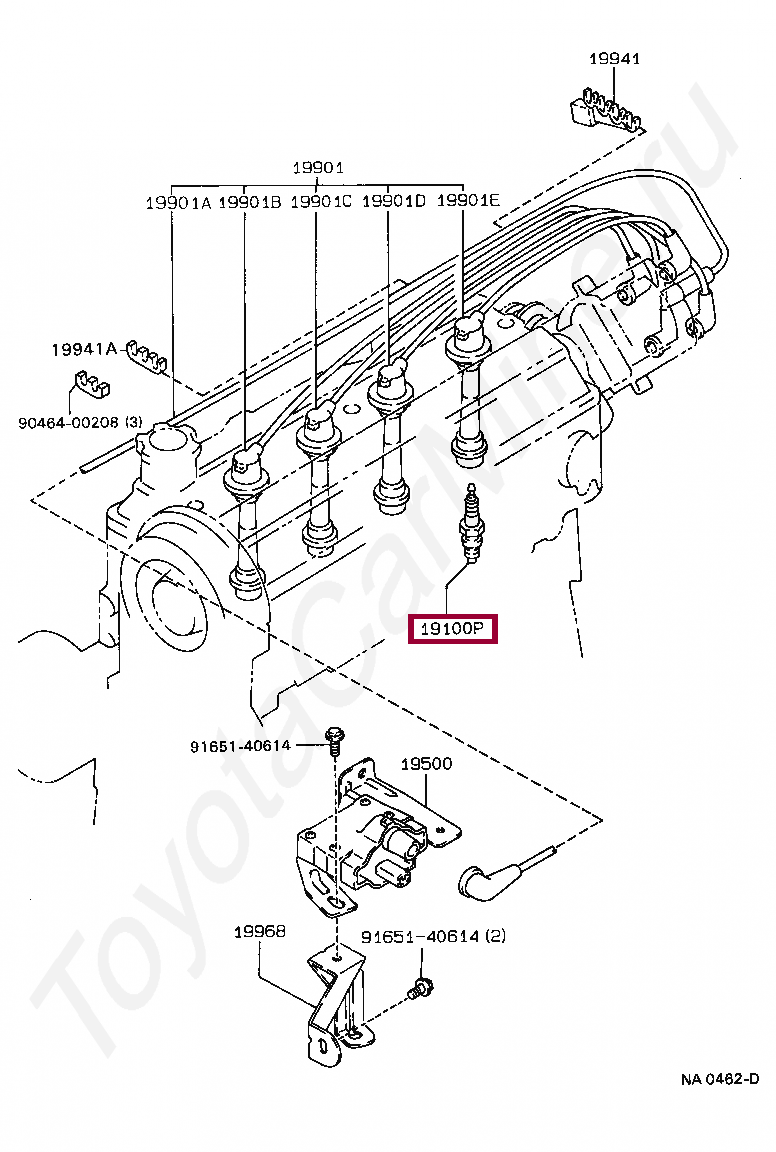 19941

19901

19901A 19901B 19901C 19901D 19901E

19941A

90464-00208 (3)

19100P

91651-40614

19500

19968

91651-40614 (2)

NA 0462-D

ToyotaCarMine.ru