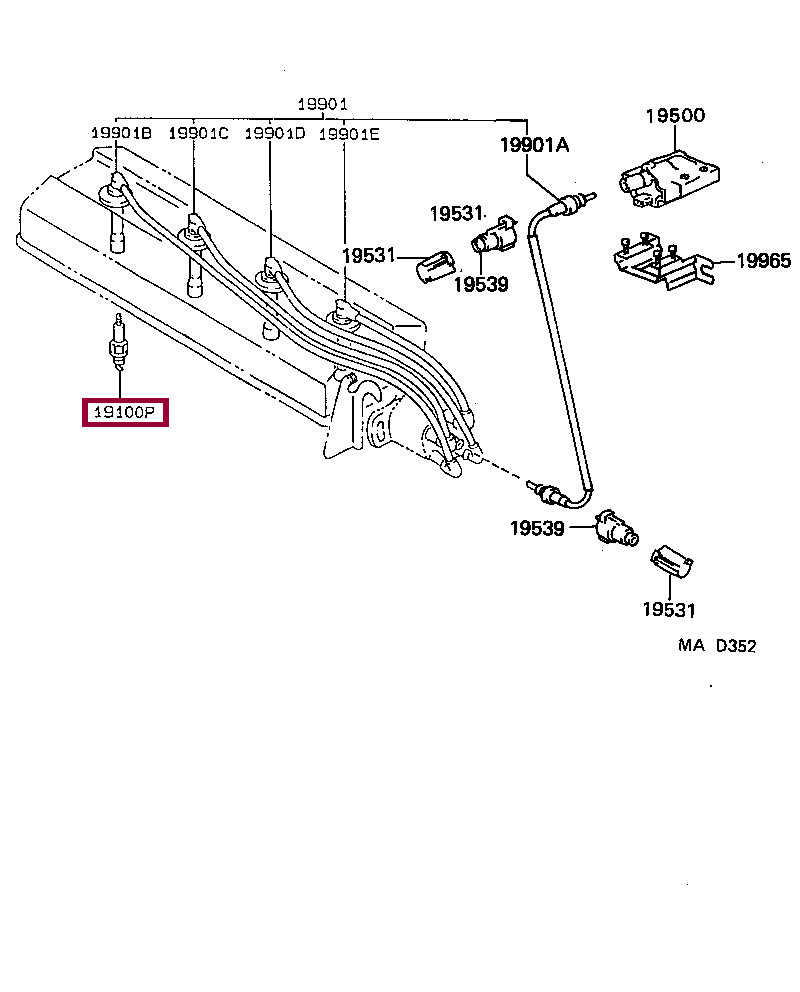 19901
19901B 19901C 19901D 19901E
19901A
19500
19531
19531
19539
19965
19100P
19539
19531
MA D352