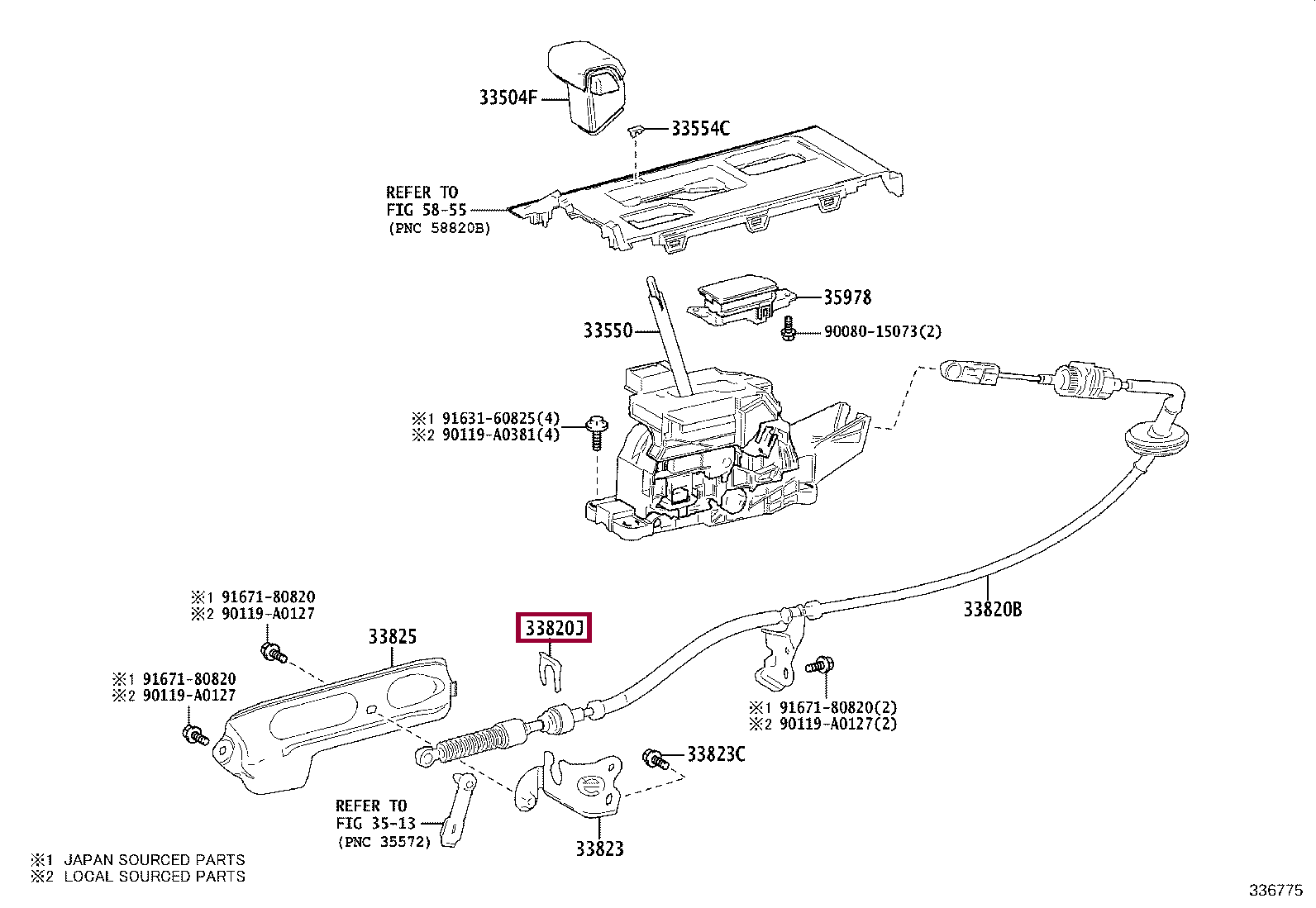 33504F

33554C

REFER TO
FIG 58-55
(PNC 58820B)

35978

33550

90080-15073(2)

※1 91631-60825(4)
※2 90119-A0381(4)

※1 91671-80820
※2 90119-A0127

33825

33820J

33820B

※1 91671-80820
※2 90119-A0127

※1 91671-80820(2)
※2 90119-A0127(2)

33823C

REFER TO
FIG 35-13
(PNC 35572)

33823

※1 JAPAN SOURCED PARTS
※2 LOCAL SOURCED PARTS

336775