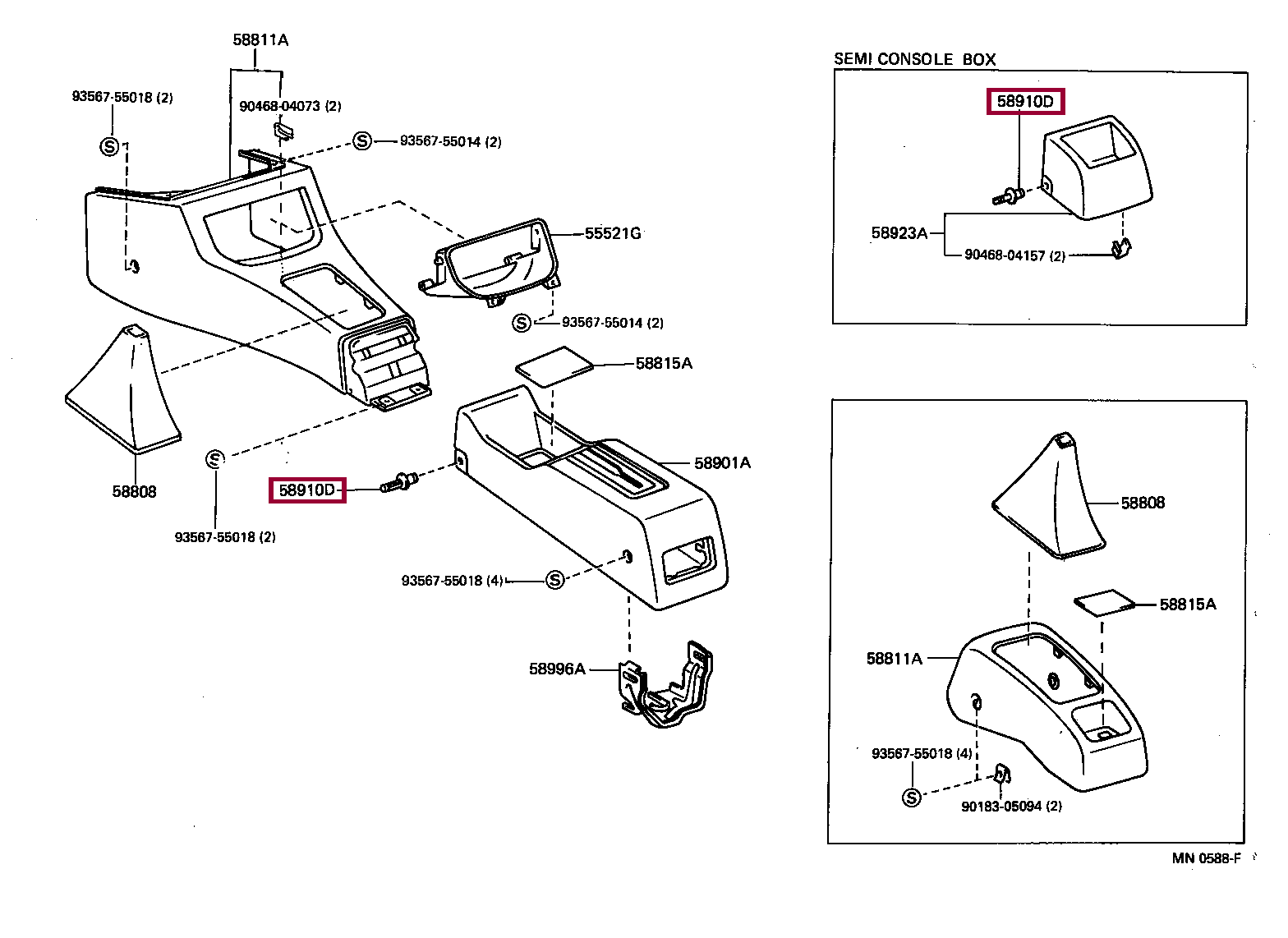 58811A

93567-55018 (2)

90468-04073 (2)

S

S 93567-55014 (2)

55521G

S 93567-55014 (2)

58815A

58808

S

58910D

58901A

93567-55018 (2)

93567-55018 (4) S

58996A

SEMI CONSOLE BOX

58910D

58923A

90468-04157 (2)

58808

58815A

58811A

93567-55018 (4)

S

90183-05094 (2)

MN 0588-F