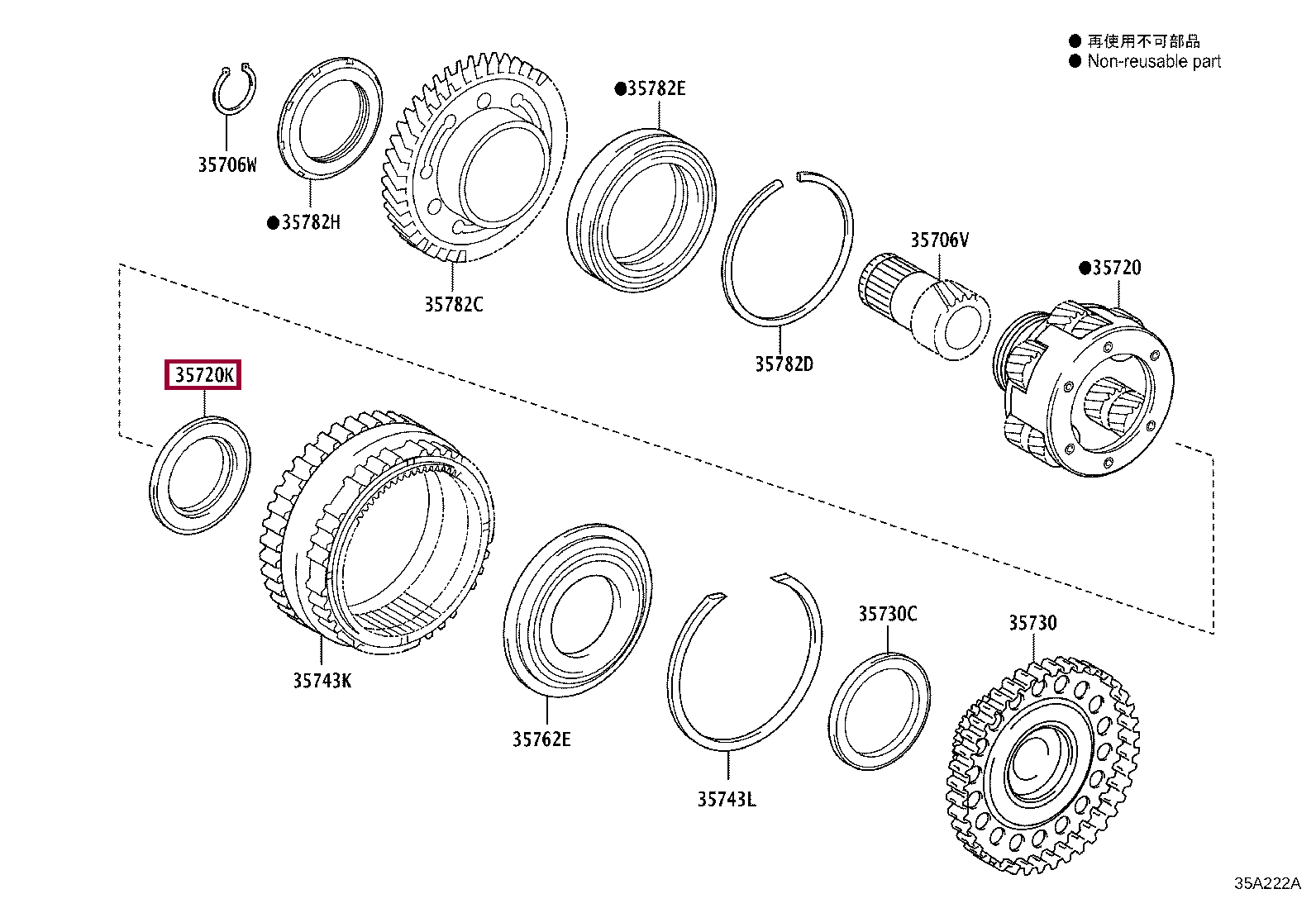 ● 再使用不可部品
● Non-reusable part

35706W

●35782H

35782C

●35782E

35782D

35706V

●35720

35720K

35743K

35762E

35743L

35730C

35730

35A222A