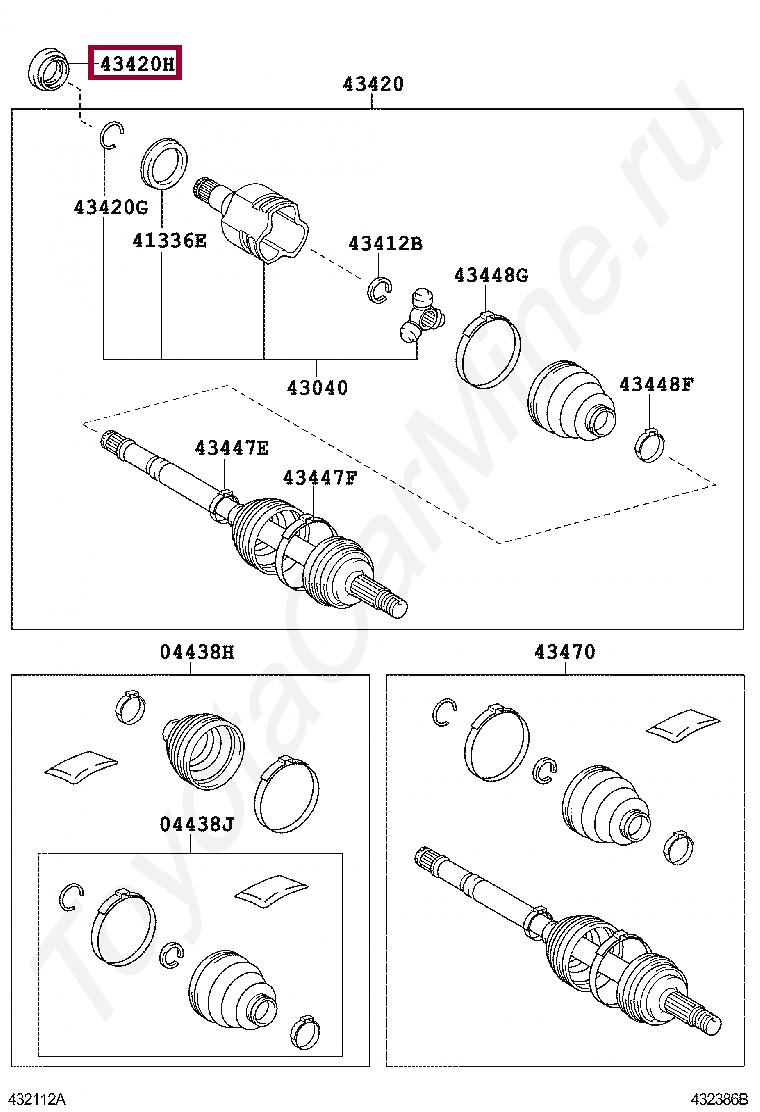 43420H
43420
43420G
41336E
43412B
43448G
43040
43448F
43447E
43447F
04438H
43470
04438J
ToyotaCarMine.ru
432112A
432386B