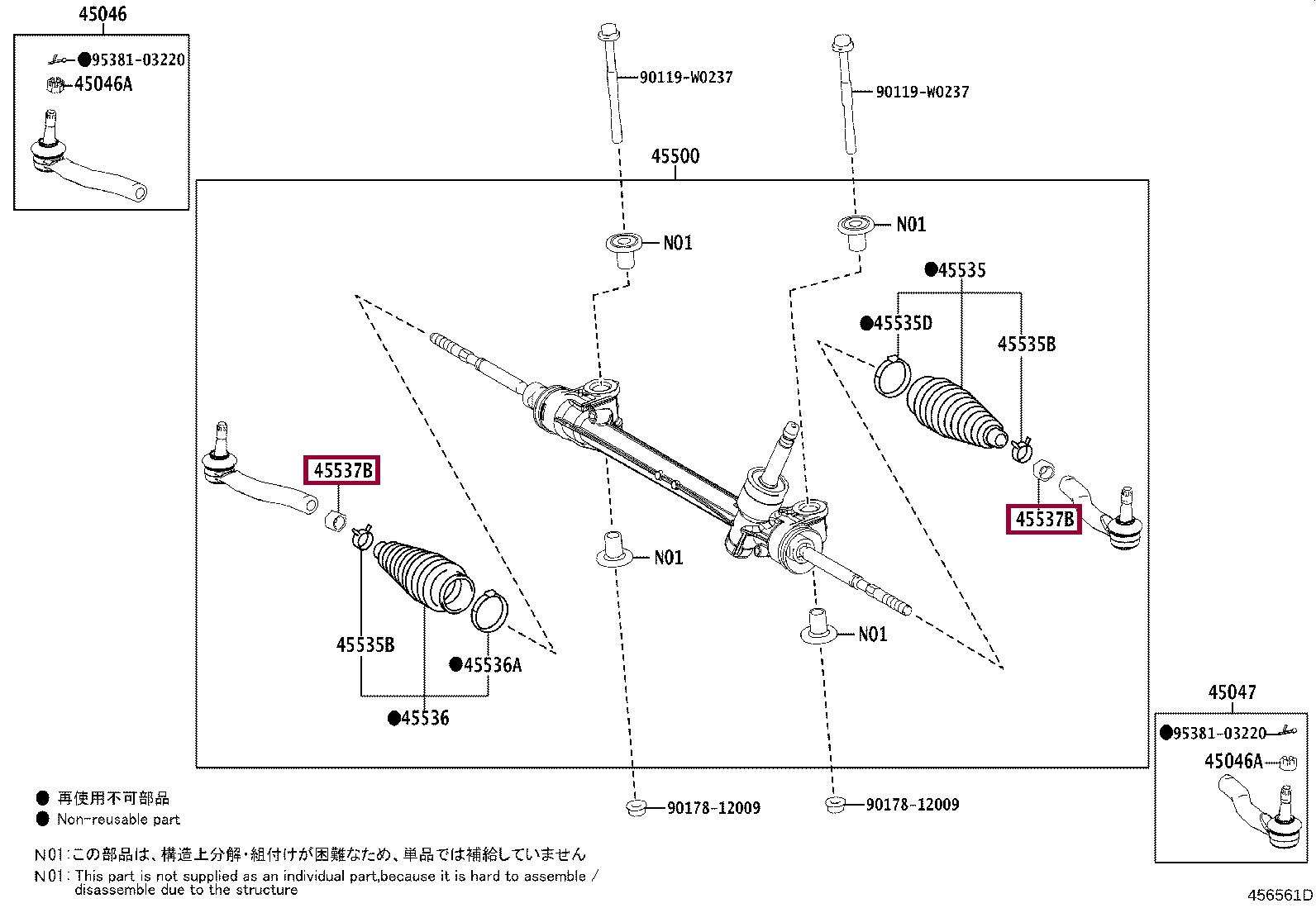 45046
●95381-03220
45046A

90119-W0237
90119-W0237
45500
N01
N01
●45535
●45535D
45535B
45537B
45537B
N01
N01
45535B
●45536A
●45536

45047
●95381-03220
45046A

90178-12009
90178-12009

● 再使用不可部品
● Non-reusable part

N01:この部品は、構造上分解・組付けが困難なため、単品では補給していません
N01: This part is not supplied as an individual part,because it is hard to assemble / disassemble due to the structure

456561D