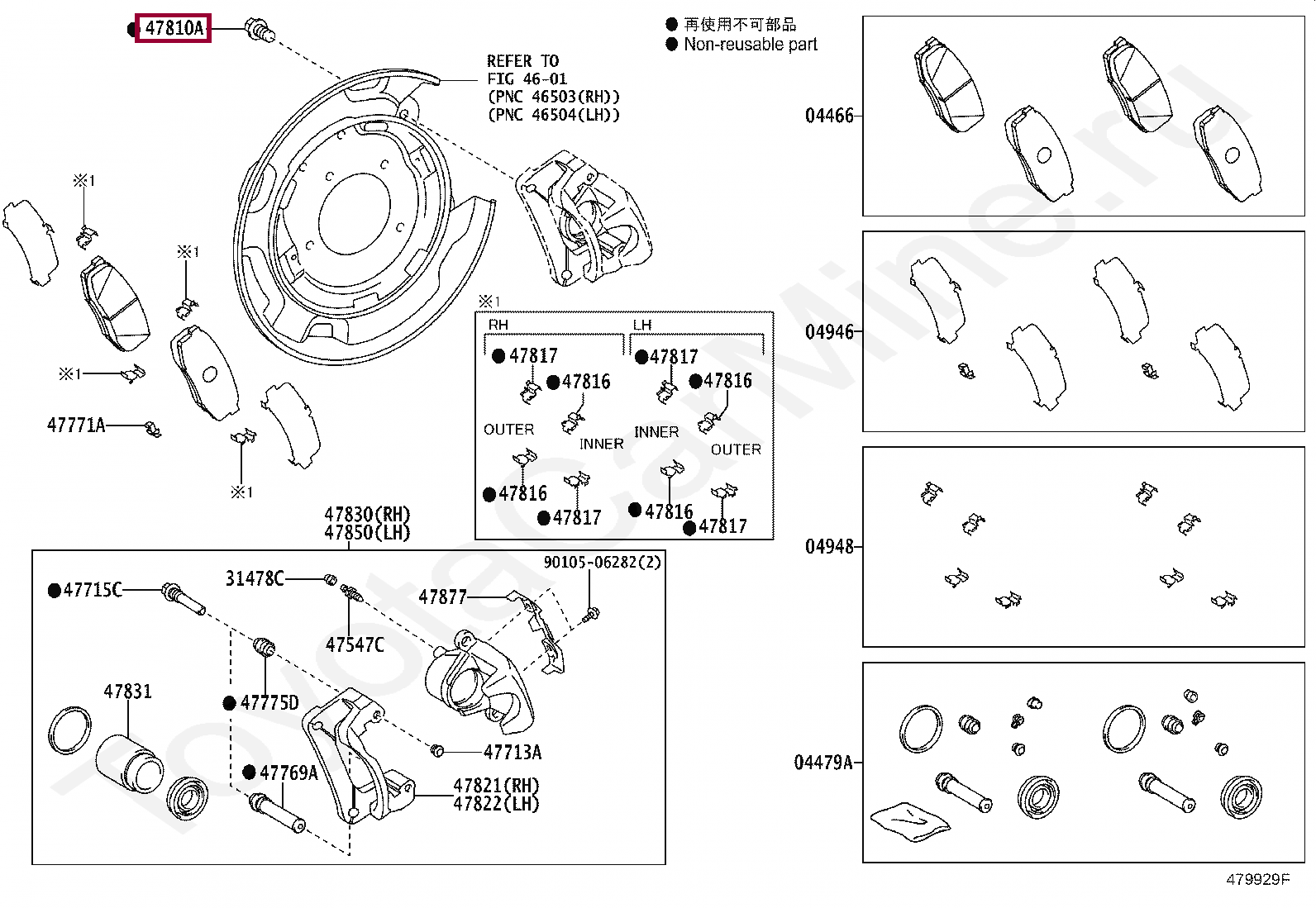 ● 47810A

● 再使用不可部品
● Non-reusable part

REFER TO
FIG 46-01
(PNC 46503(RH))
(PNC 46504(LH))

※1

※1

※1

47771A

※1

※1

RH

LH

● 47817

● 47816

● 47817

● 47816

OUTER

INNER

INNER

OUTER

● 47816

● 47817

● 47816

● 47817

47830(RH)
47850(LH)

90105-06282(2)

● 47715C

31478C

47877

47547C

47831

● 47775D

47713A

● 47769A

47821(RH)
47822(LH)

04466

04946

04948

04479A

479929F

ToyotaCarMine.ru