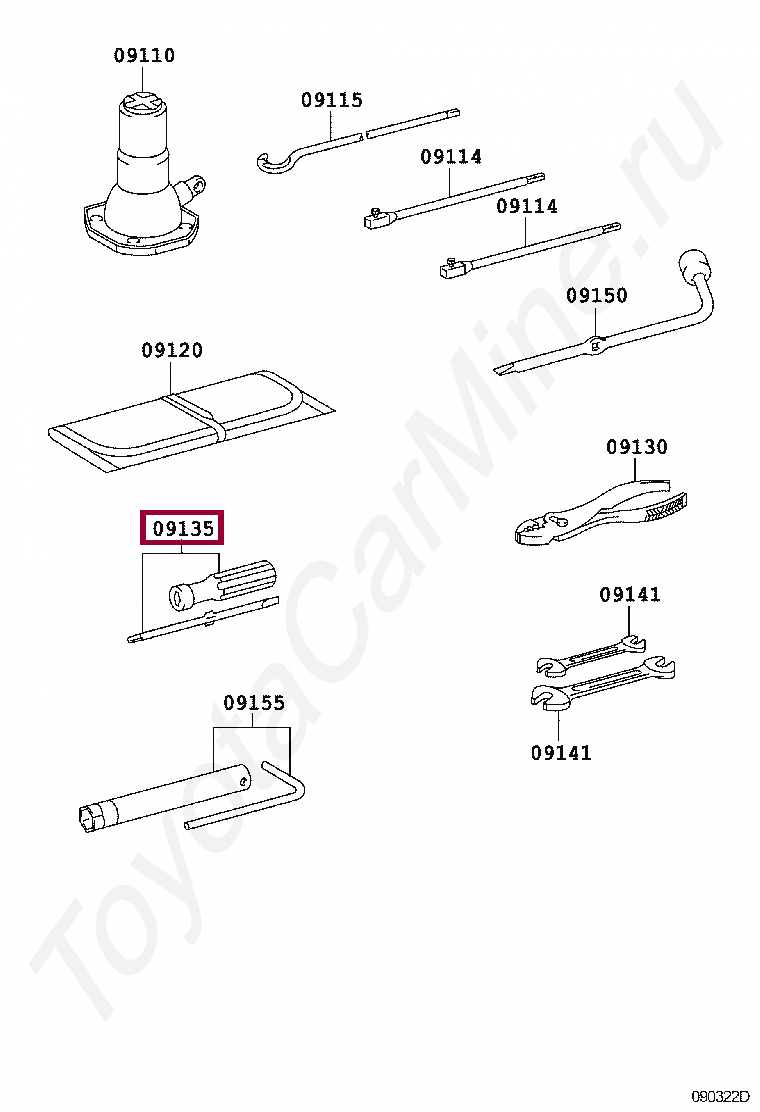 09110
09115
09114
09114
09150
09120
09130
09135
09141
09141
09155
ToyotaCarMine.ru
090322D