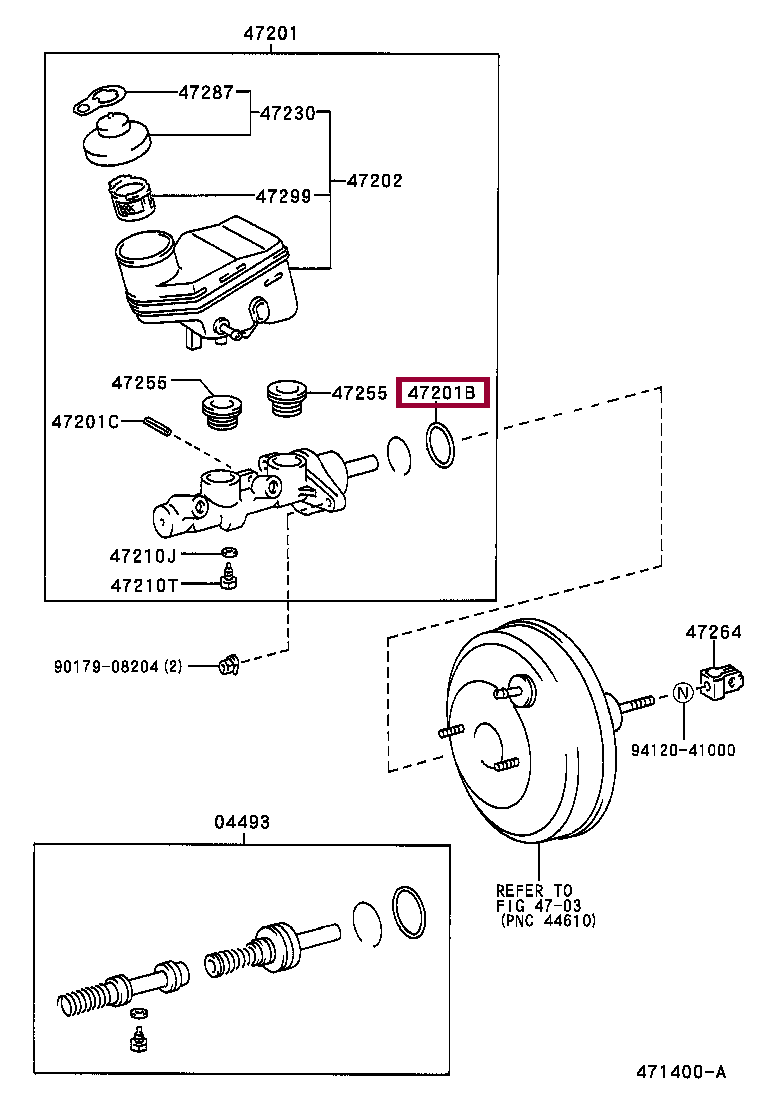 47201

47287
47230
47299
47202

47255
47255
47201B
47201C

47210J
47210T

90179-08204 (2)

47264
N
94120-41000

04493

REFER TO
FIG 47-03
(PNC 44610)

471400-A