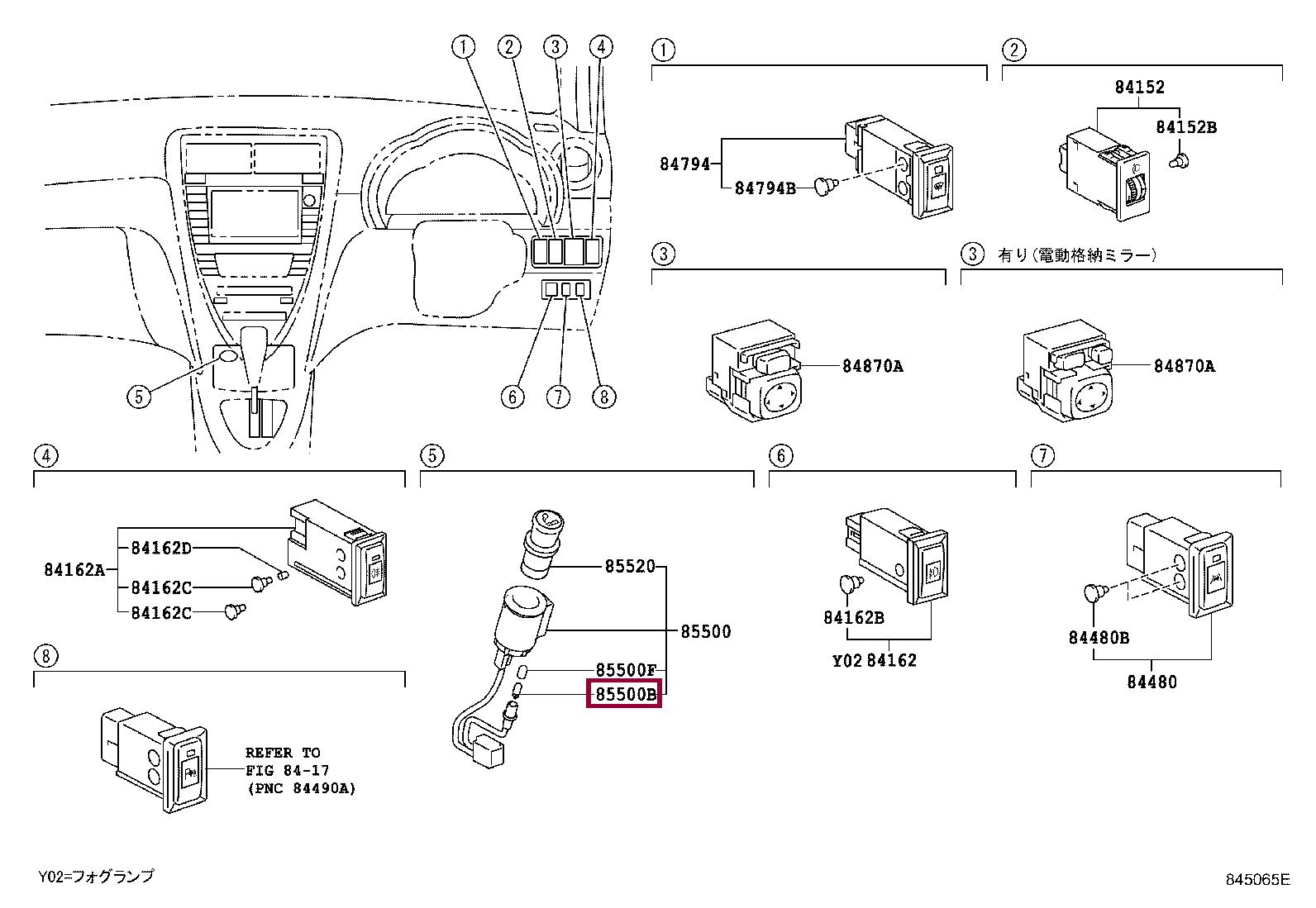 1
2
3
4
5
6
7
8

1
84794
84794B

2
84152
84152B

3
84870A

3 有り(電動格納ミラー)
84870A

4
84162A
84162D
84162C
84162C

5
85520
85500
85500F
85500B

6
84162B
Y02 84162

7
84480B
84480

8
REFER TO FIG 84-17 (PNC 84490A)

Y02=フォグランプ

845065E