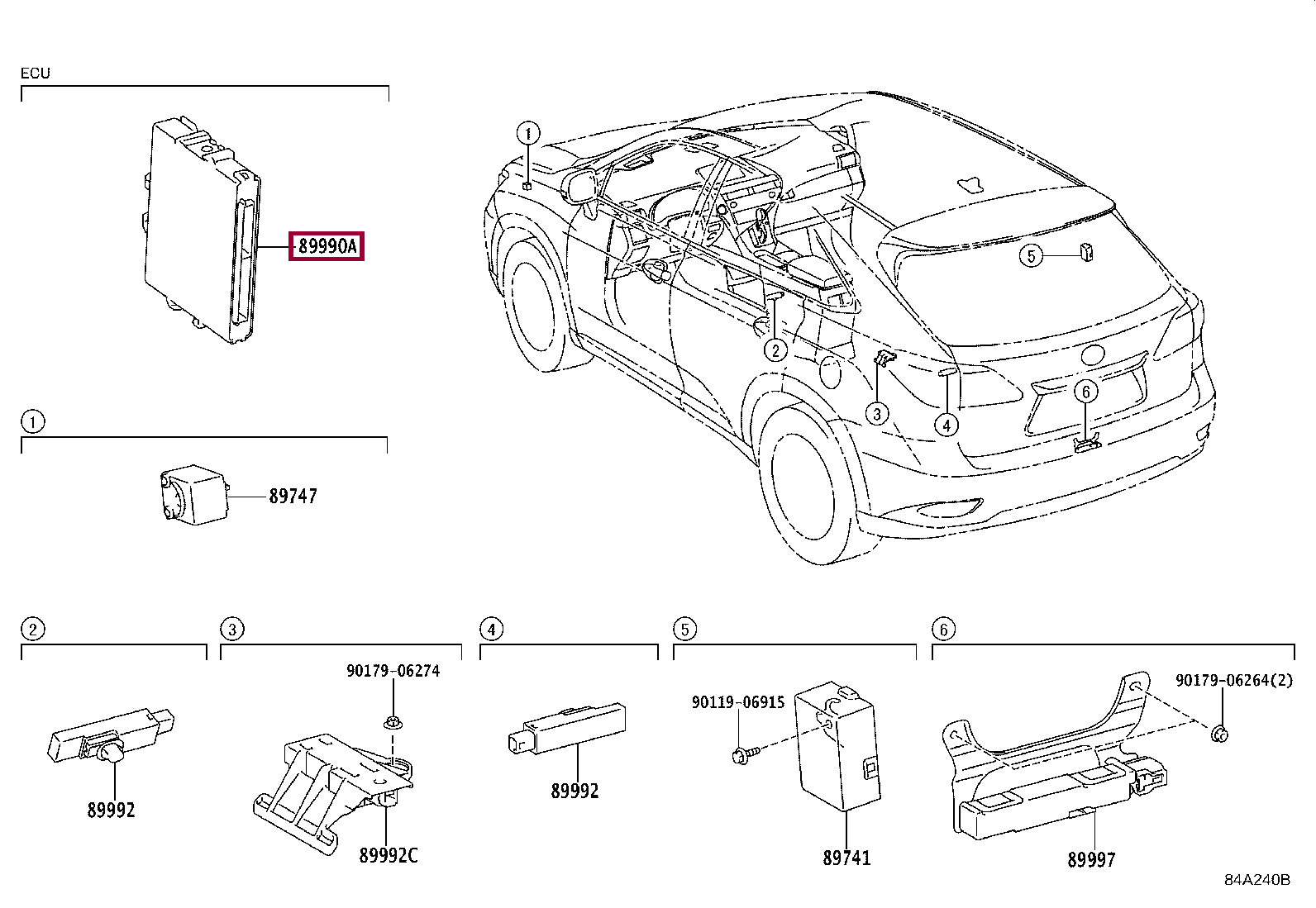 ECU

89990A

1
89747

1
5
2
3
4
6

2
89992

3
90179-06274
89992C

4
89992

5
90119-06915
89741

6
90179-06264(2)
89997

84A240B