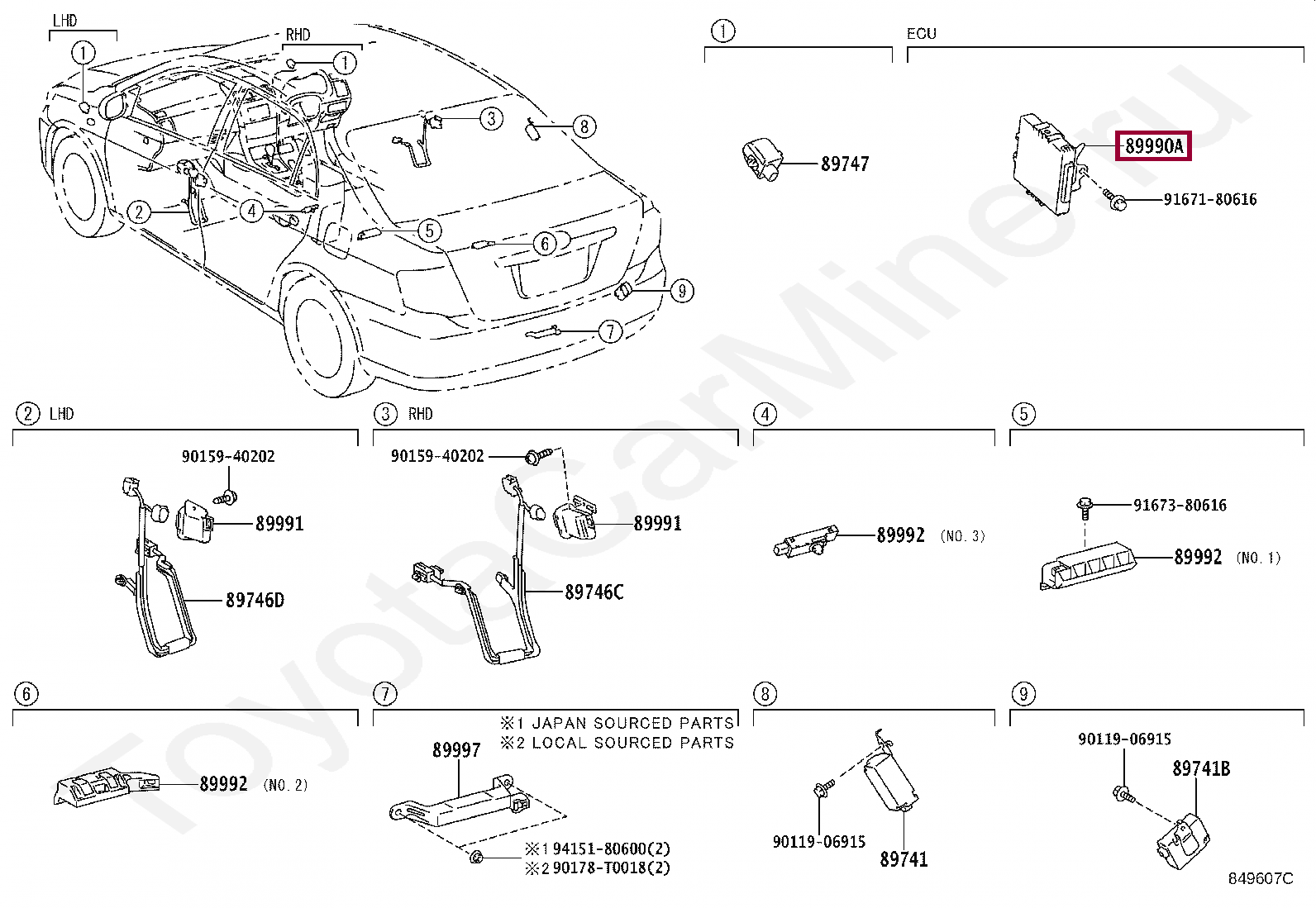 LHD
RHD
1
1
2
3
4
5
6
7
8
9

1
89747

ECU
89990A
91671-80616

2 LHD
90159-40202
89991
89746D

3 RHD
90159-40202
89991
89746C

4
89992 (NO. 3)

5
91673-80616
89992 (NO. 1)

6
89992 (NO. 2)

7
※1 JAPAN SOURCED PARTS
※2 LOCAL SOURCED PARTS
89997
※1 94151-80600(2)
※2 90178-T0018(2)

8
90119-06915
89741

9
90119-06915
89741B

849607C

ToyotaCarMiner.ru