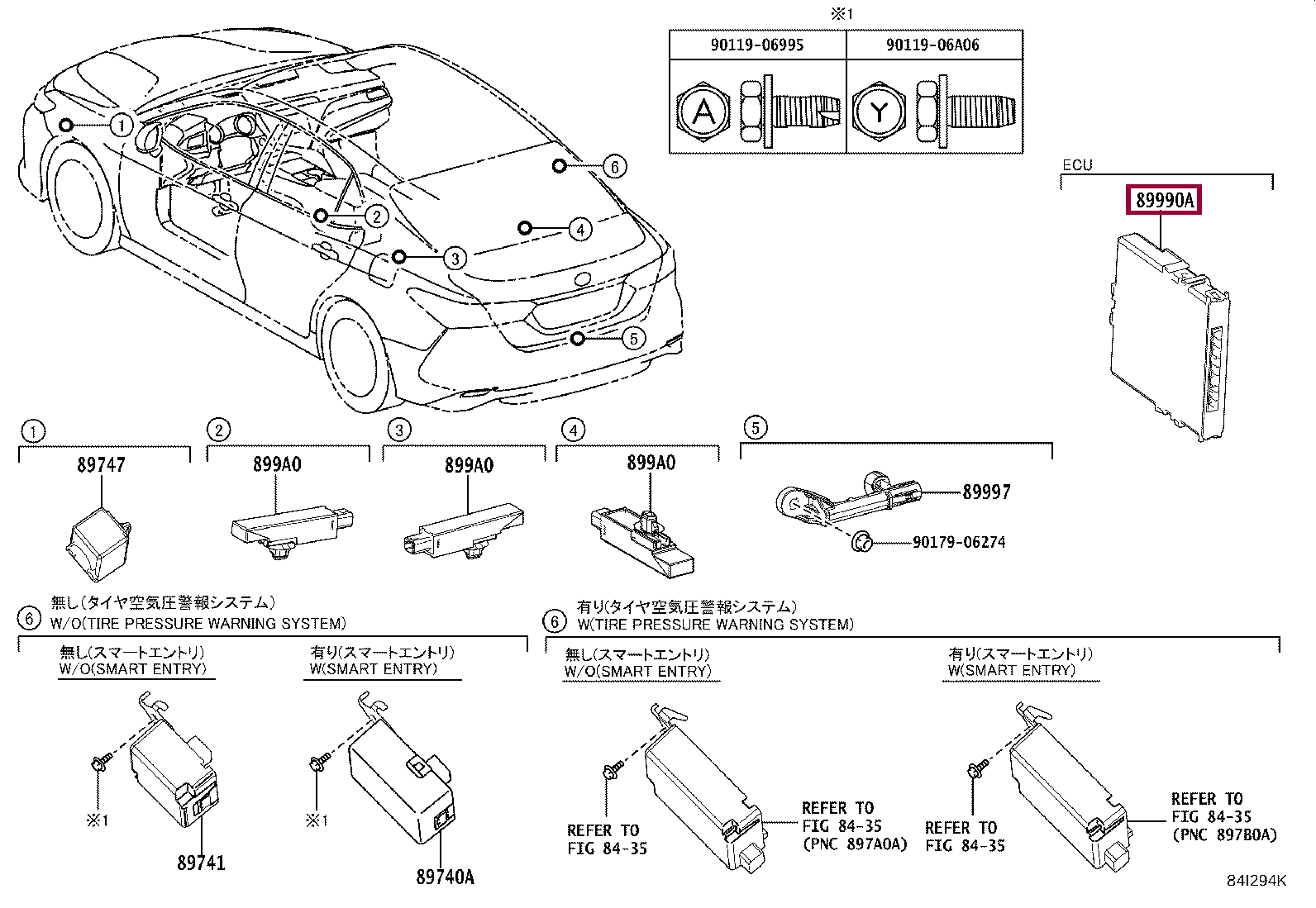 ※1

| 90119-06995 | 90119-06A06 |
|---|---|
| A | Y |

1
2
3
4
5
6

ECU
89990A

1
89747

2
899A0

3
899A0

4
899A0

5
89997
90179-06274

6 無し(タイヤ空気圧警報システム)
W/O(TIRE PRESSURE WARNING SYSTEM)

無し(スマートエントリ)
W/O(SMART ENTRY)
※1
89741

有り(スマートエントリ)
W(SMART ENTRY)
※1
89740A

6 有り(タイヤ空気圧警報システム)
W(TIRE PRESSURE WARNING SYSTEM)

無し(スマートエントリ)
W/O(SMART ENTRY)
REFER TO
FIG 84-35
REFER TO
FIG 84-35
(PNC 897A0A)

有り(スマートエントリ)
W(SMART ENTRY)
REFER TO
FIG 84-35
REFER TO
FIG 84-35
(PNC 897B0A)

84I294K