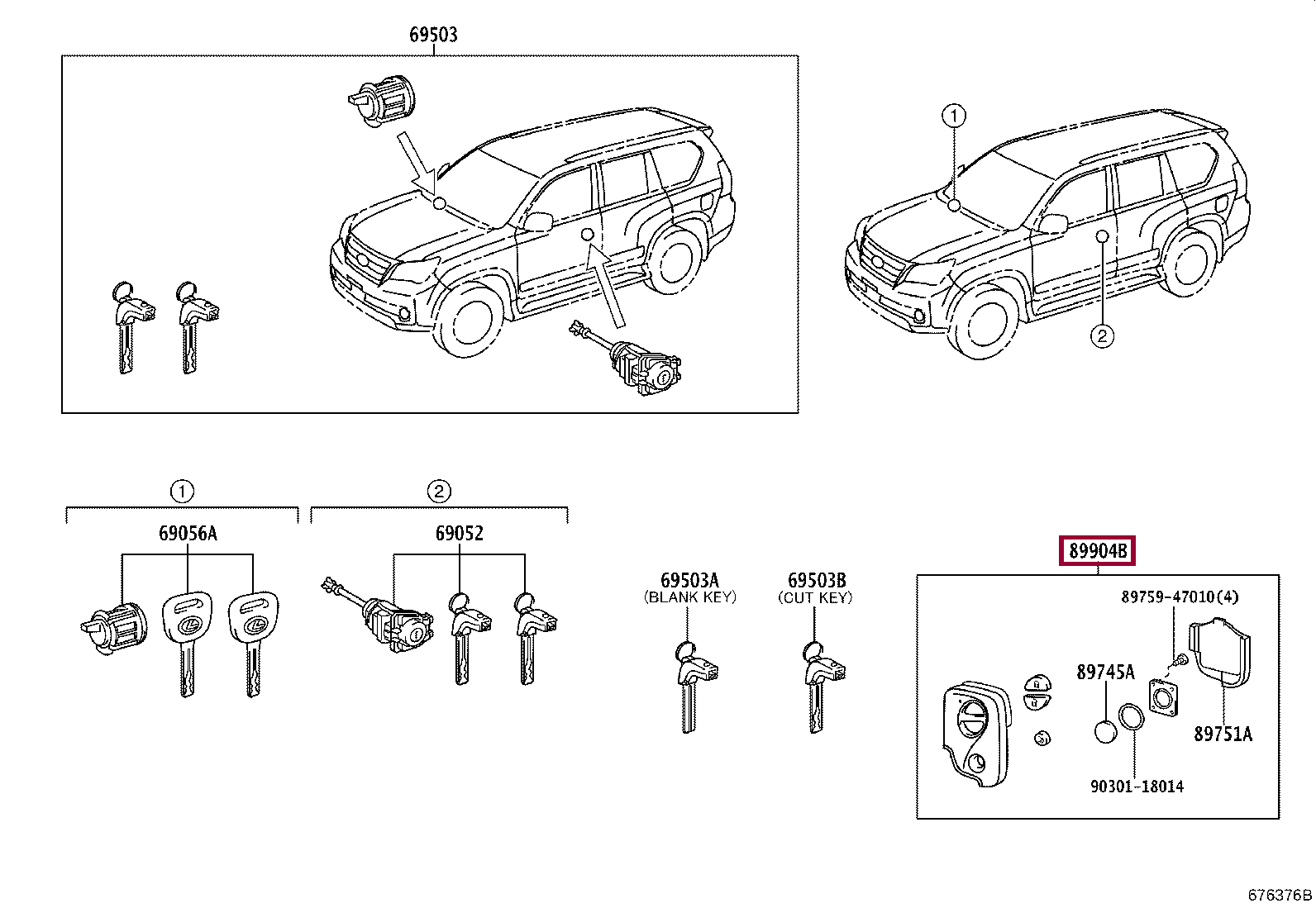 69503

1

2

1

69056A

2

69052

69503A
(BLANK KEY)

69503B
(CUT KEY)

89904B

89759-47010(4)

89745A

89751A

90301-18014

676376B