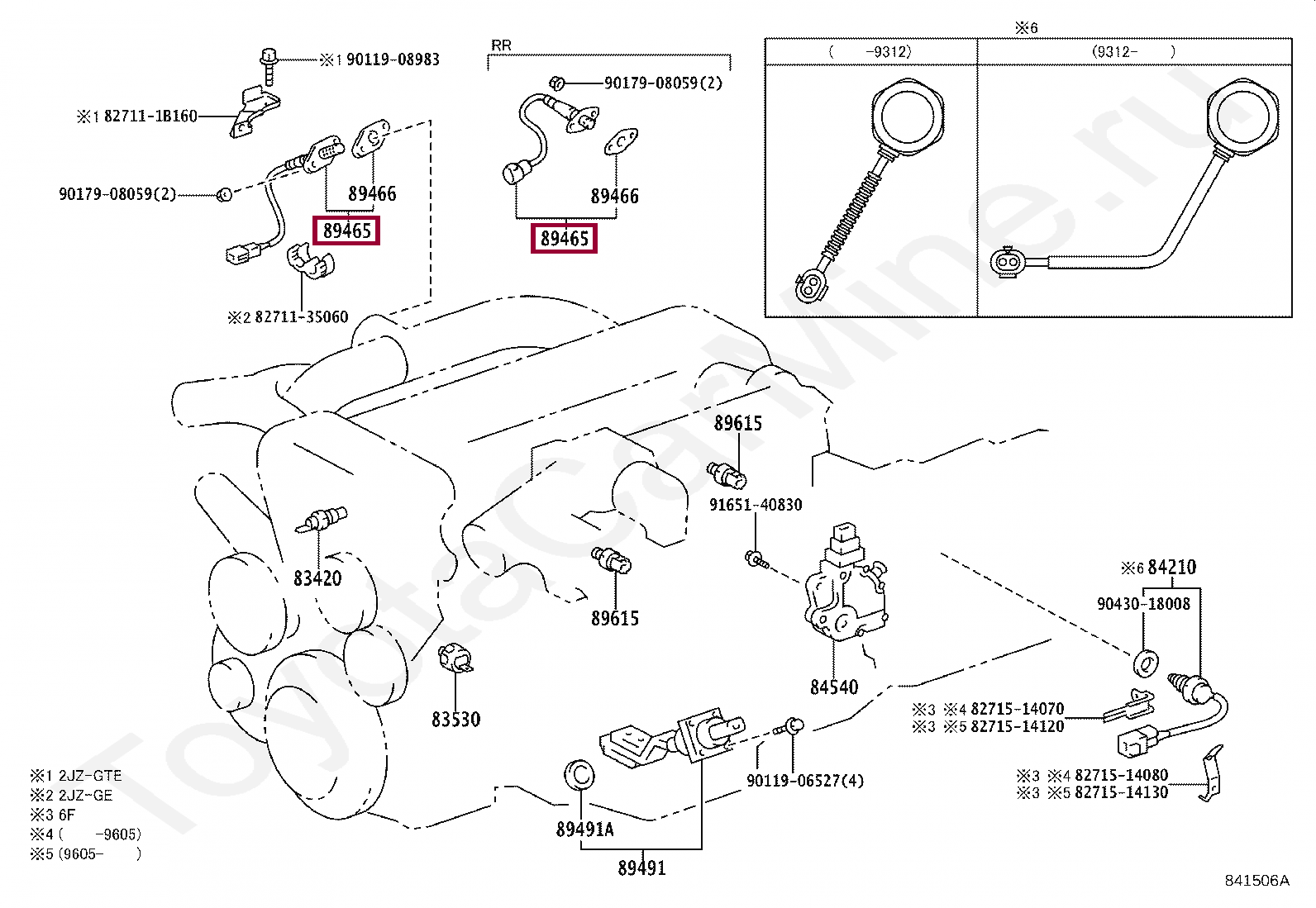 ※1 90119-08983
※1 82711-1B160
90179-08059(2)
89466
89465
※2 82711-35060
RR
90179-08059(2)
89466
89465
※6
( -9312)
(9312- )
89615
91651-40830
83420
89615
83530
84540
※6 84210
90430-18008
※3 ※4 82715-14070
※3 ※5 82715-14120
※3 ※4 82715-14080
※3 ※5 82715-14130
90119-06527(4)
89491A
89491
※1 2JZ-GTE
※2 2JZ-GE
※3 6F
※4 ( -9605)
※5 (9605- )
841506A
ToyotaCarMine.ru