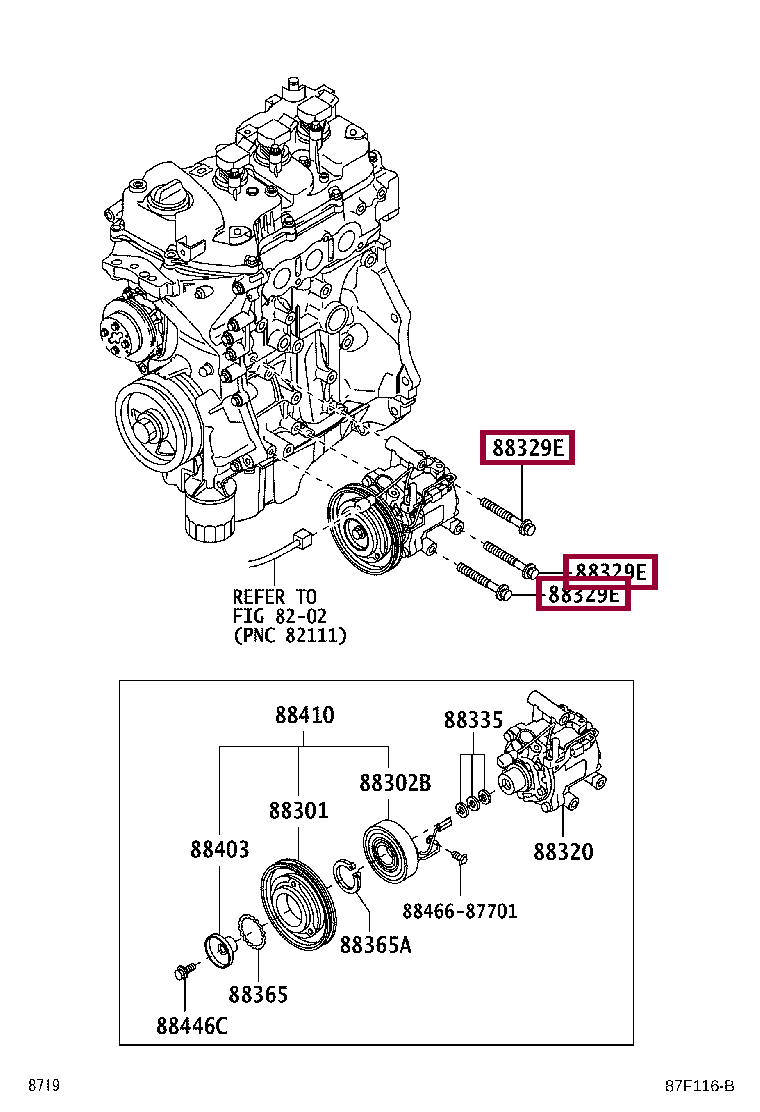 88329E

88329E

88329E

REFER TO
FIG 82-02
(PNC 82111)

88410

88335

88302B

88301

88403

88320

88466-87701

88365A

88365

88446C

8719

87F116-B