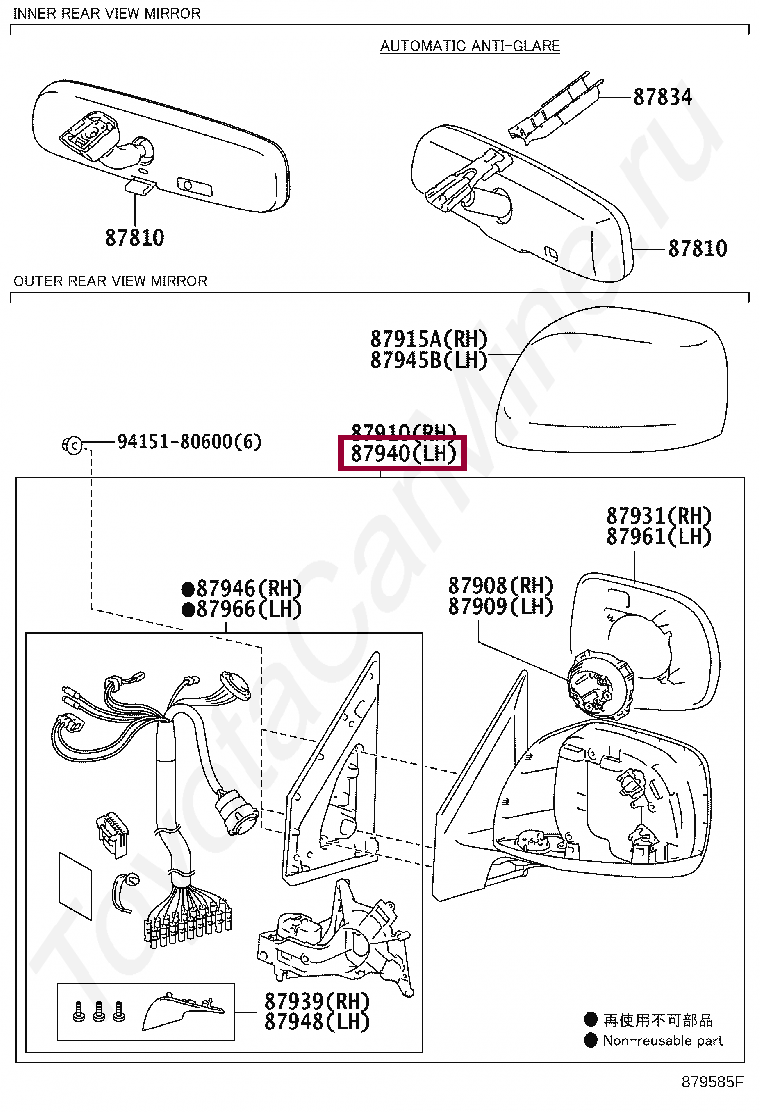 INNER REAR VIEW MIRROR

AUTOMATIC ANTI-GLARE

87834

87810

87810

OUTER REAR VIEW MIRROR

87915A(RH)
87945B(LH)

94151-80600(6)

87910(RH)
87940(LH)

87931(RH)
87961(LH)

●87946(RH)
●87966(LH)

87908(RH)
87909(LH)

87939(RH)
87948(LH)

● 再使用不可部品
● Non-reusable part

879585F

ToyotaCarMine.ru