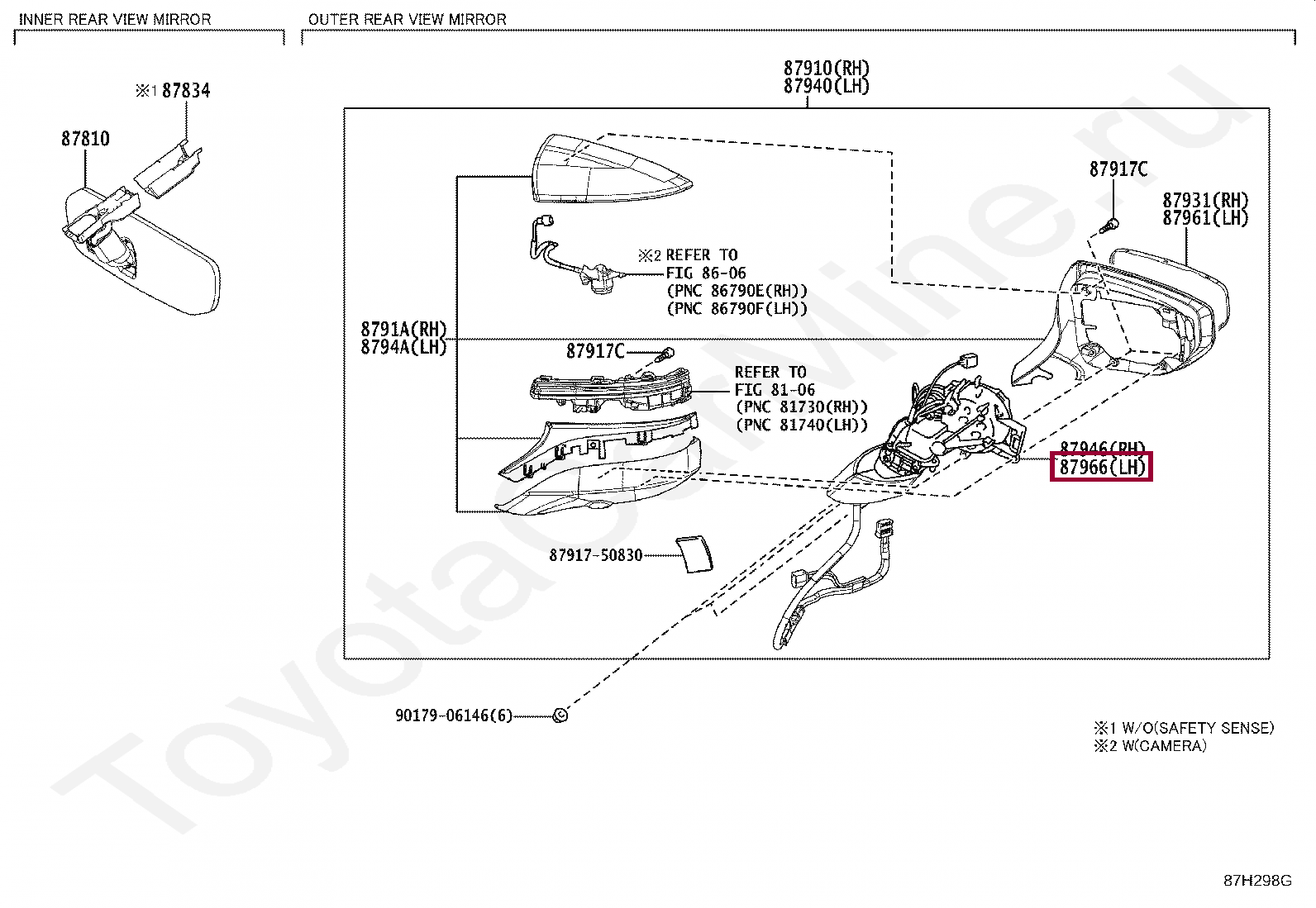 INNER REAR VIEW MIRROR

OUTER REAR VIEW MIRROR

※1 87834

87810

87910(RH)
87940(LH)

87917C

87931(RH)
87961(LH)

※2 REFER TO
FIG 86-06
(PNC 86790E(RH))
(PNC 86790F(LH))

8791A(RH)
8794A(LH)

87917C

REFER TO
FIG 81-06
(PNC 81730(RH))
(PNC 81740(LH))

87946(RH)
87966(LH)

87917-50830

90179-06146(6)

※1 W/O(SAFETY SENSE)
※2 W(CAMERA)

ToyotaCarMine.ru

87H298G