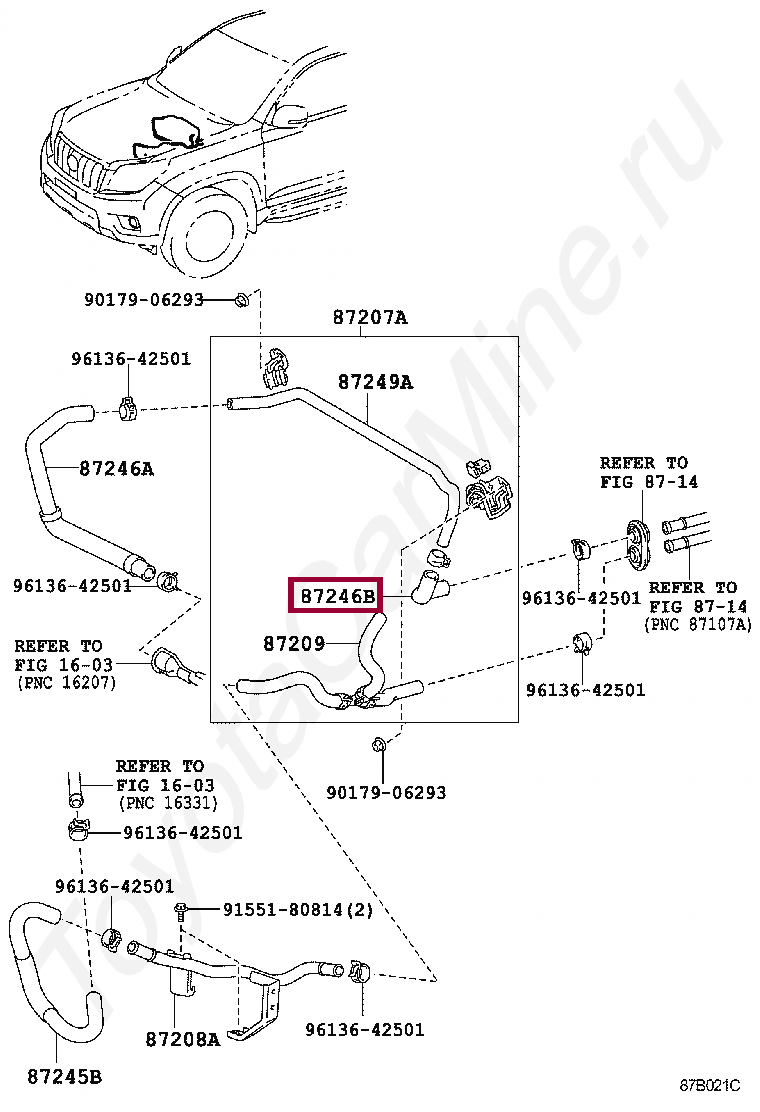 90179-06293

87207A

96136-42501

87249A

87246A

REFER TO
FIG 87-14

96136-42501

87246B

96136-42501

REFER TO
FIG 87-14
(PNC 87107A)

87209

REFER TO
FIG 16-03
(PNC 16207)

96136-42501

90179-06293

REFER TO
FIG 16-03
(PNC 16331)

96136-42501

96136-42501

91551-80814(2)

87208A

96136-42501

87245B

87B021C

ToyotaCarMine.ru