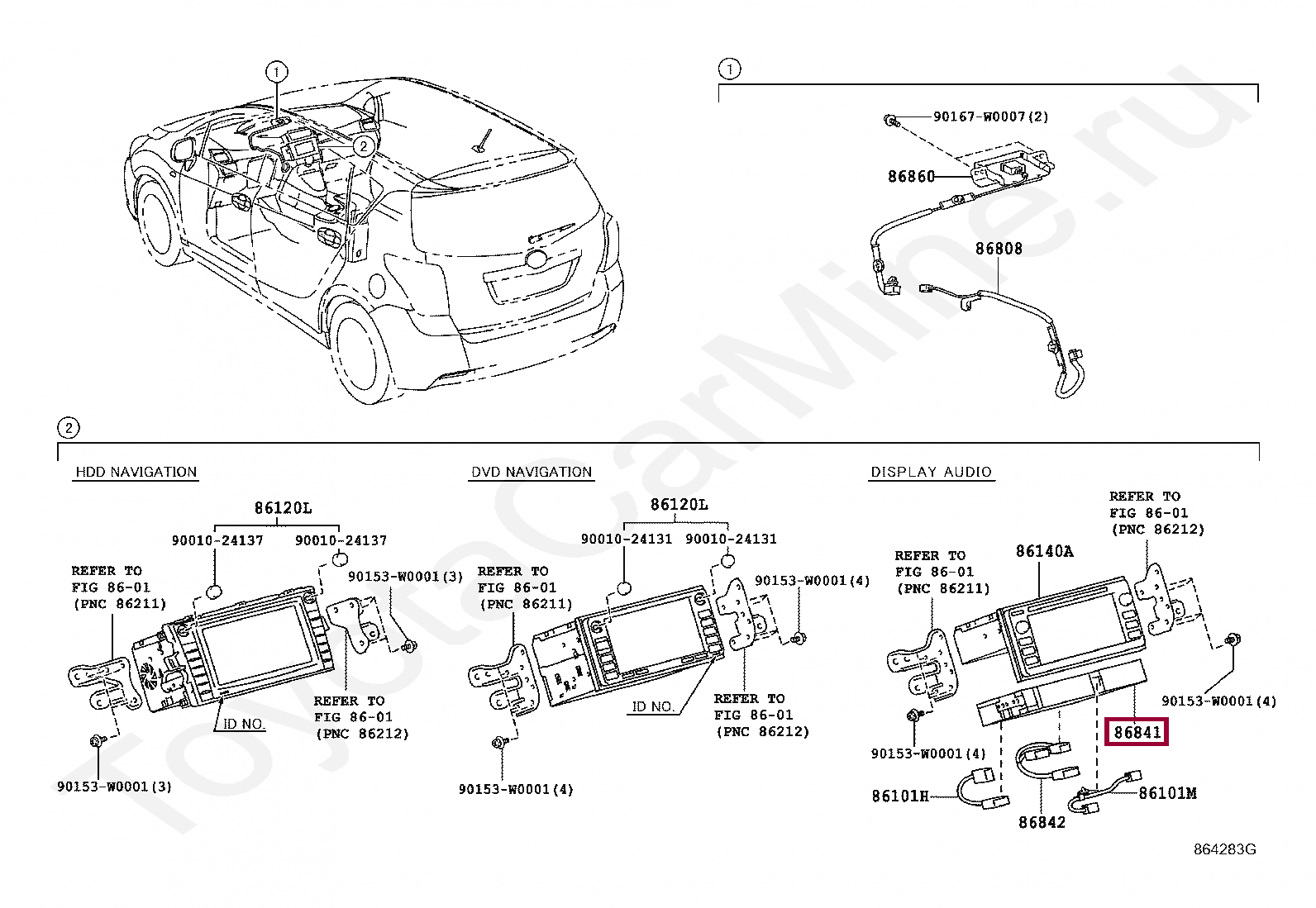 1
2
1
90167-W0007(2)
86860
86808
2
HDD NAVIGATION
86120L
90010-24137
90010-24137
REFER TO
FIG 86-01
(PNC 86211)
90153-W0001(3)
REFER TO
FIG 86-01
(PNC 86212)
ID NO.
90153-W0001(3)
DVD NAVIGATION
86120L
90010-24131
90010-24131
REFER TO
FIG 86-01
(PNC 86211)
90153-W0001(4)
ID NO.
REFER TO
FIG 86-01
(PNC 86212)
90153-W0001(4)
DISPLAY AUDIO
REFER TO
FIG 86-01
(PNC 86212)
REFER TO
FIG 86-01
(PNC 86211)
86140A
90153-W0001(4)
86841
90153-W0001(4)
86101H
86842
86101M
864283G
ToyotaCarMine.ru