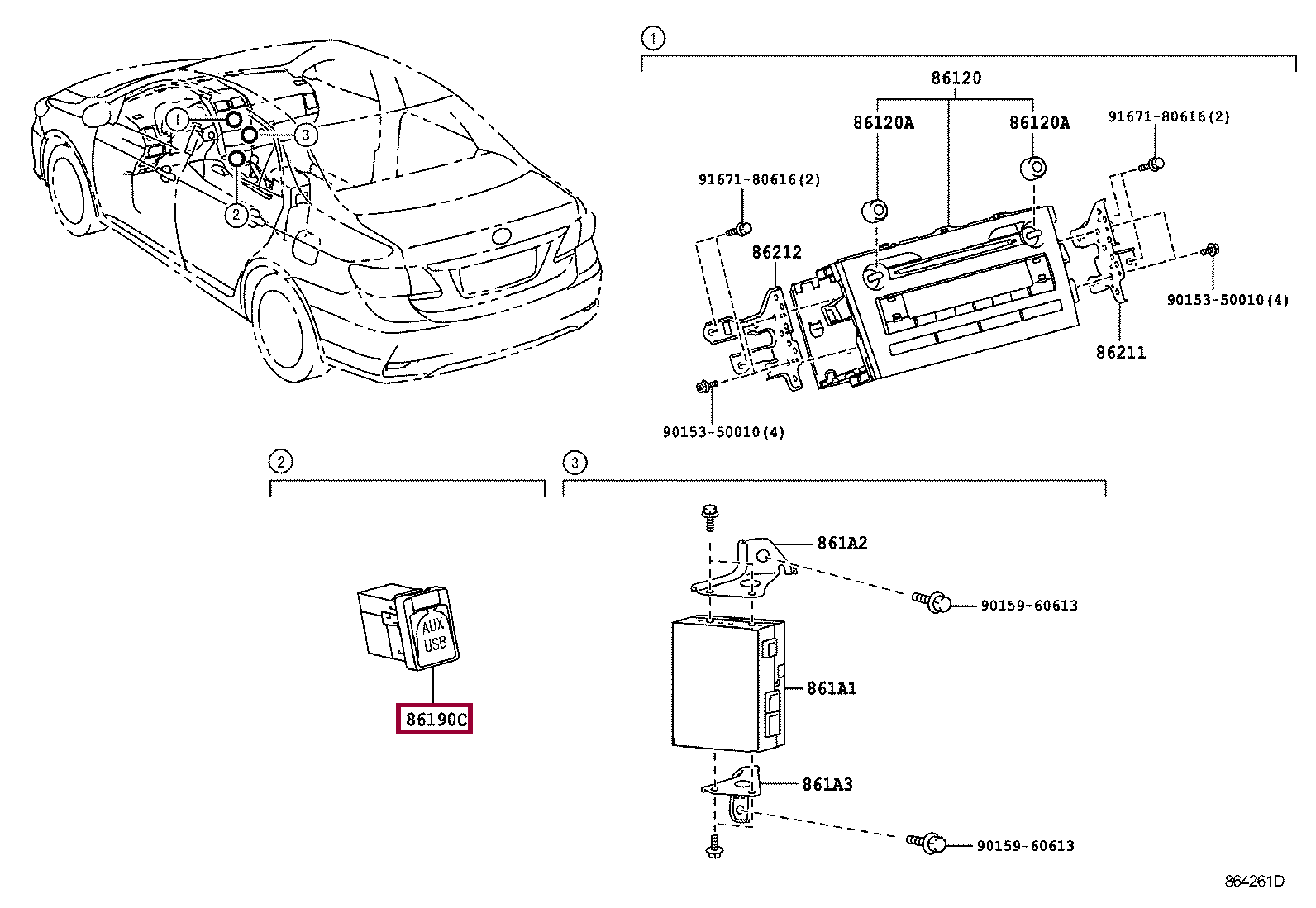 1
3
2

1
86120
86120A
86120A
91671-80616(2)
91671-80616(2)
86212
90153-50010(4)
86211
90153-50010(4)

2
AUX
USB
86190C

3
861A2
90159-60613
861A1
861A3
90159-60613

864261D