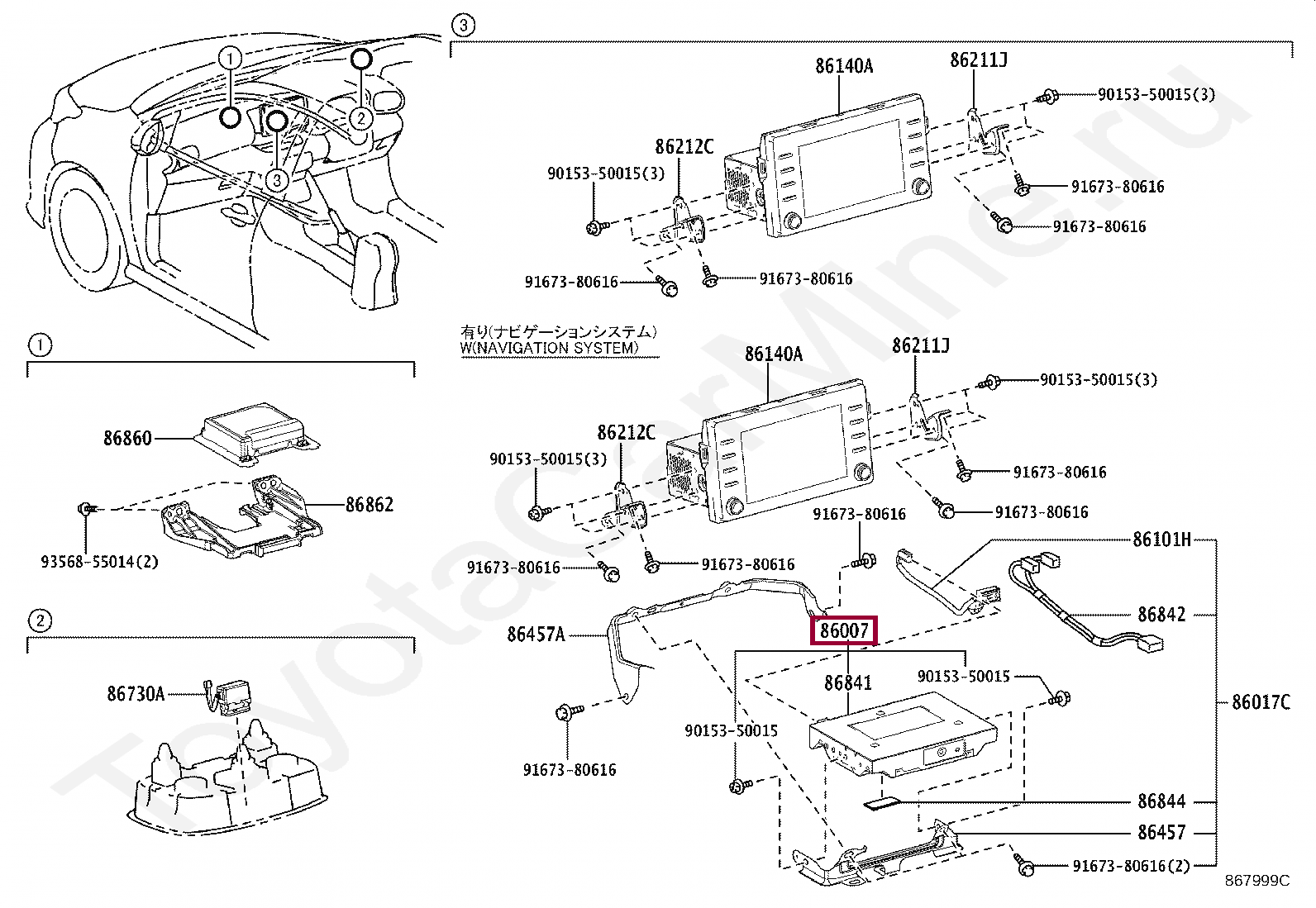 1
2
3

3

86140A
86211J
90153-50015(3)
86212C
90153-50015(3)
91673-80616
91673-80616
91673-80616
91673-80616

有り(ナビゲーションシステム)
W(NAVIGATION SYSTEM)

86140A
86211J
90153-50015(3)
86212C
90153-50015(3)
91673-80616
91673-80616
91673-80616
91673-80616
91673-80616
86101H
86842
86457A
86007
86841
90153-50015
90153-50015
86017C
91673-80616
86844
86457
91673-80616(2)

1

86860
86862
93568-55014(2)

2

86730A

867999C

ToyotaCarMine.ru