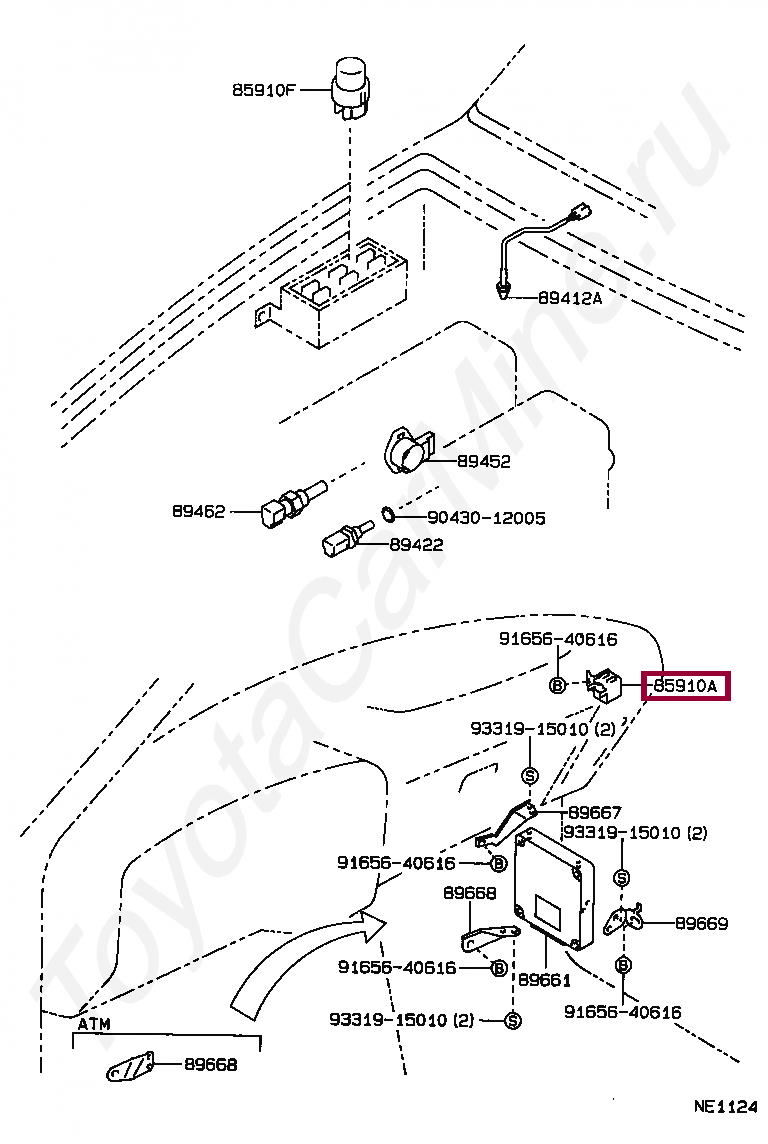 85910F

89412A

89452

89462

90430-12005

89422

91656-40616

B

85910A

93319-15010 (2)

S

89667

93319-15010 (2)

91656-40616

B

S

89668

89669

91656-40616

B

89661

B

93319-15010 (2)

S

91656-40616

ATM

89668

NE1124

ToyotaCarMine.ru