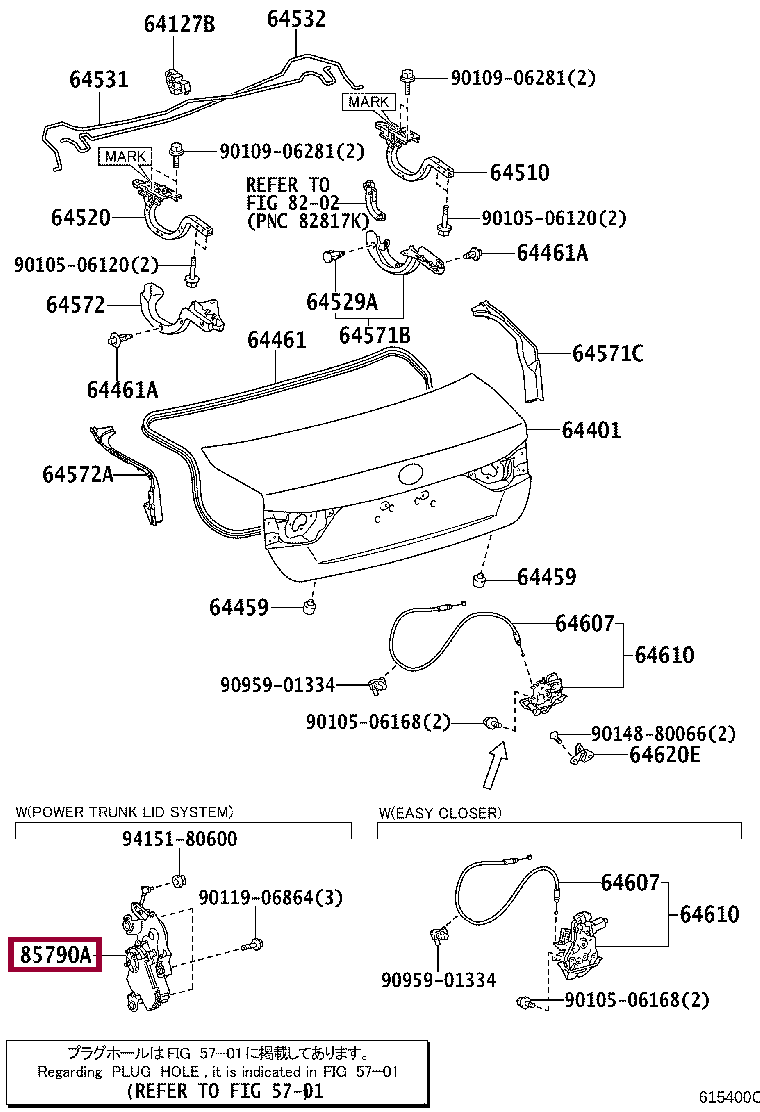 64127B
64532
64531
90109-06281(2)
MARK
MARK
90109-06281(2)
64510
REFER TO FIG 82-02 (PNC 82817K)
64520
90105-06120(2)
90105-06120(2)
64461A
64572
64529A
64571B
64461
64571C
64461A
64401
64572A
64459
64459
64607
64610
90959-01334
90105-06168(2)
90148-80066(2)
64620E

W(POWER TRUNK LID SYSTEM)
94151-80600
90119-06864(3)
85790A

W(EASY CLOSER)
64607
64610
90959-01334
90105-06168(2)

プラグホールはFIG 57-01に掲載してあります。
Regarding PLUG HOLE , it is indicated in FIG 57-01
(REFER TO FIG 57-01

615400C