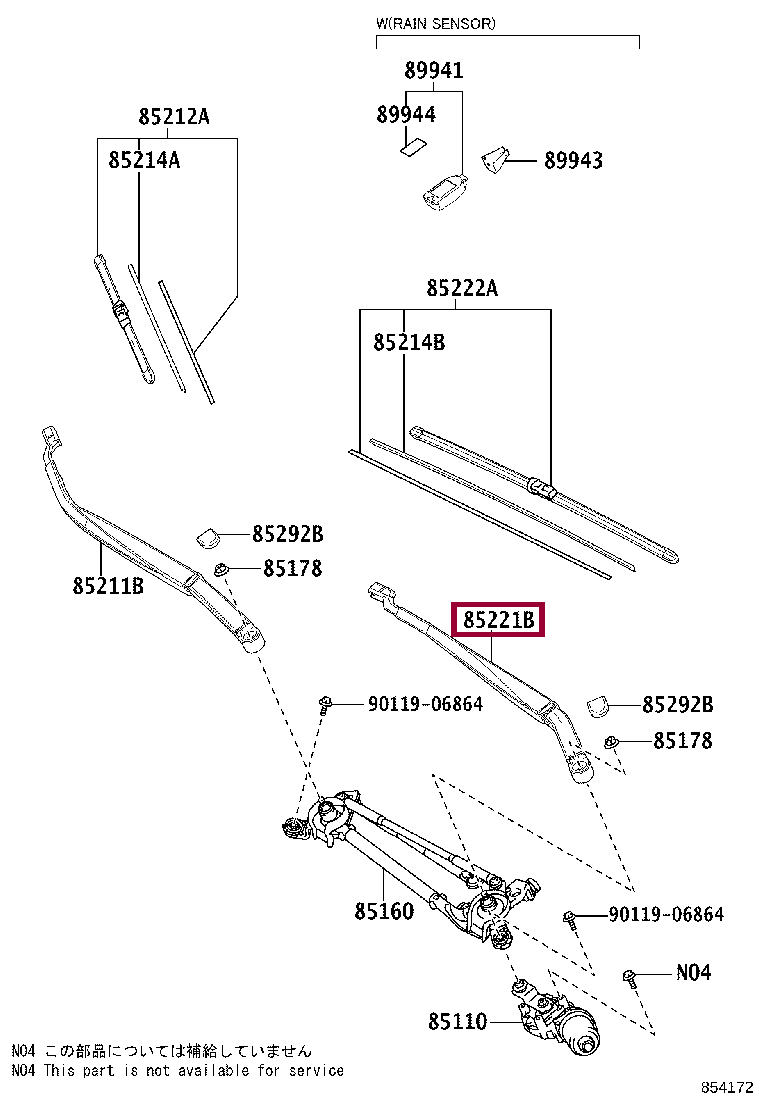 W(RAIN SENSOR)

89941

89944

89943

85212A

85214A

85222A

85214B

85292B

85178

85211B

85221B

90119-06864

85292B

85178

85160

90119-06864

N04

85110

N04 この部品については補給していません
N04 This part is not available for service

854172