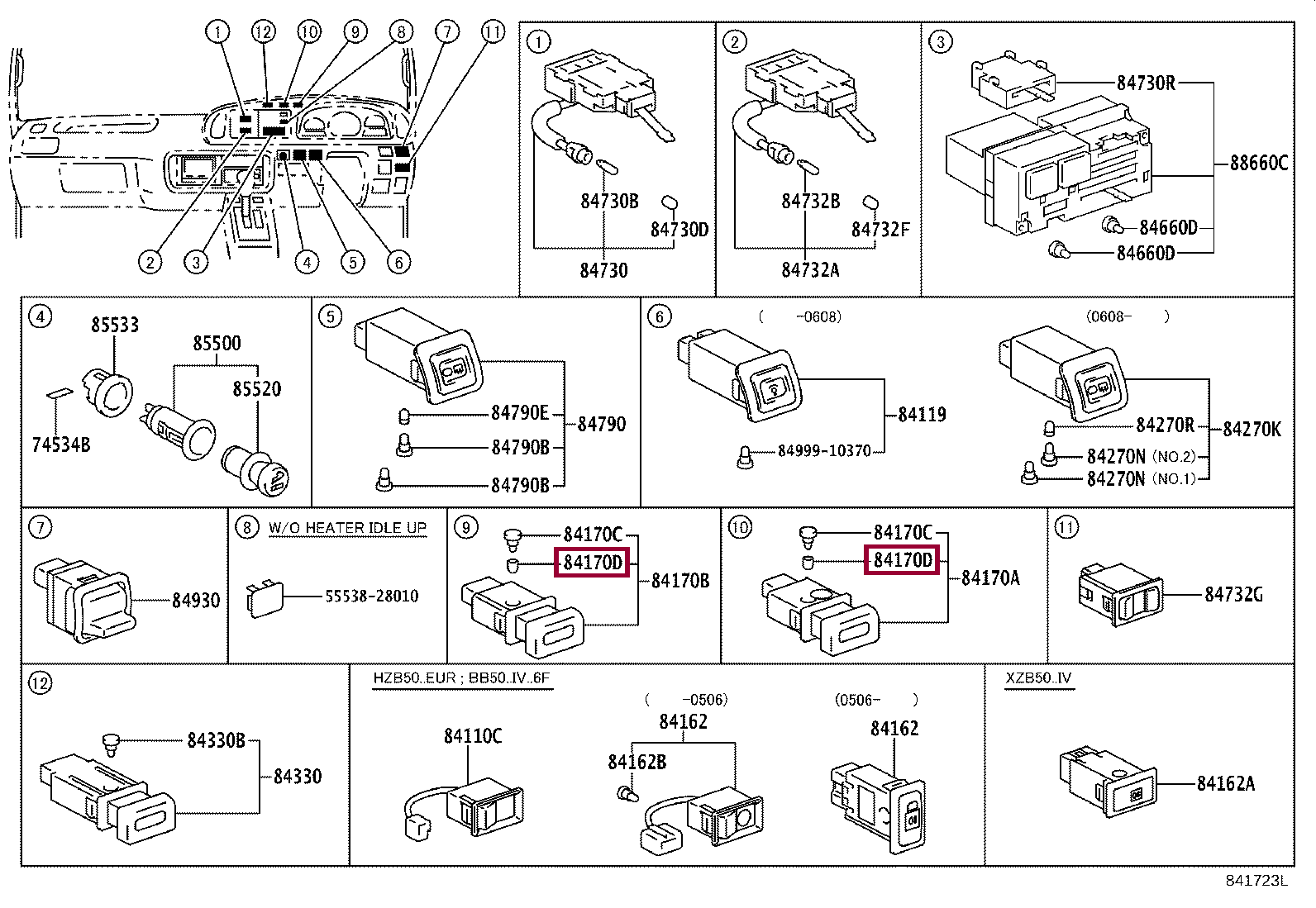 1 12 10 9 8 7 11
2 3 4 5 6

1
84730B
84730D
84730

2
84732B
84732F
84732A

3
84730R
88660C
84660D
84660D

4
85533
85500
85520
74534B

5
84790E
84790
84790B
84790B

6
( -0608)
84119
84999-10370
(0608- )
84270R
84270K
84270N (NO.2)
84270N (NO.1)

7
84930

8 W/O HEATER IDLE UP
55538-28010

9
84170C
84170D
84170B

10
84170C
84170D
84170A

11
84732G

12
84330B
84330

HZB50..EUR ; BB50..IV..6F
84110C
( -0506)
84162
84162B
(0506- )
84162

XZB50..IV
84162A

841723L