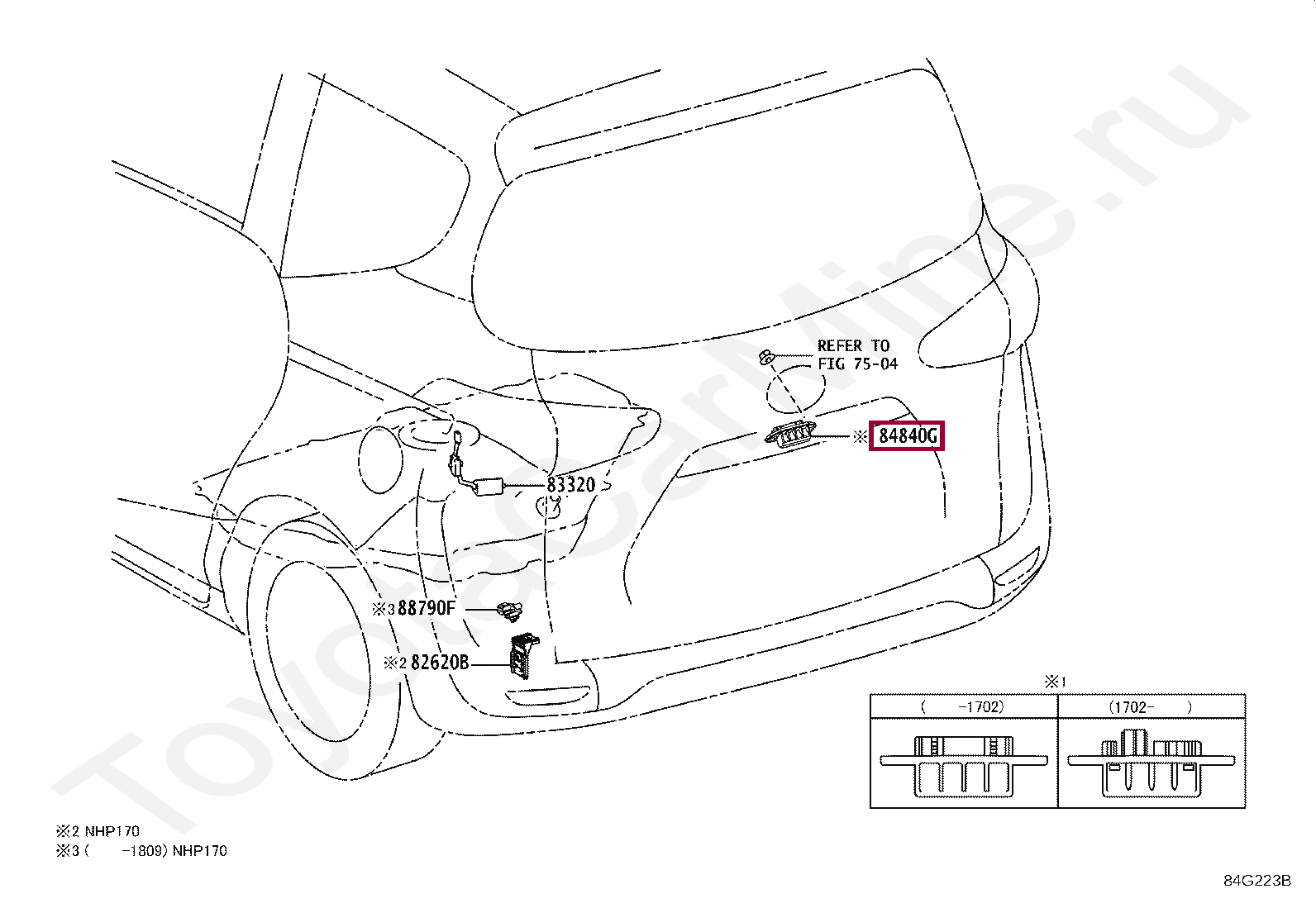 ToyotaCarMine.ru

REFER TO FIG 75-04

※ 84840G

83320

※3 88790F

※2 82620B

※1

| ( -1702) | (1702- ) |
|---|---|
| | |

※2 NHP170
※3 ( -1809) NHP170

84G223B