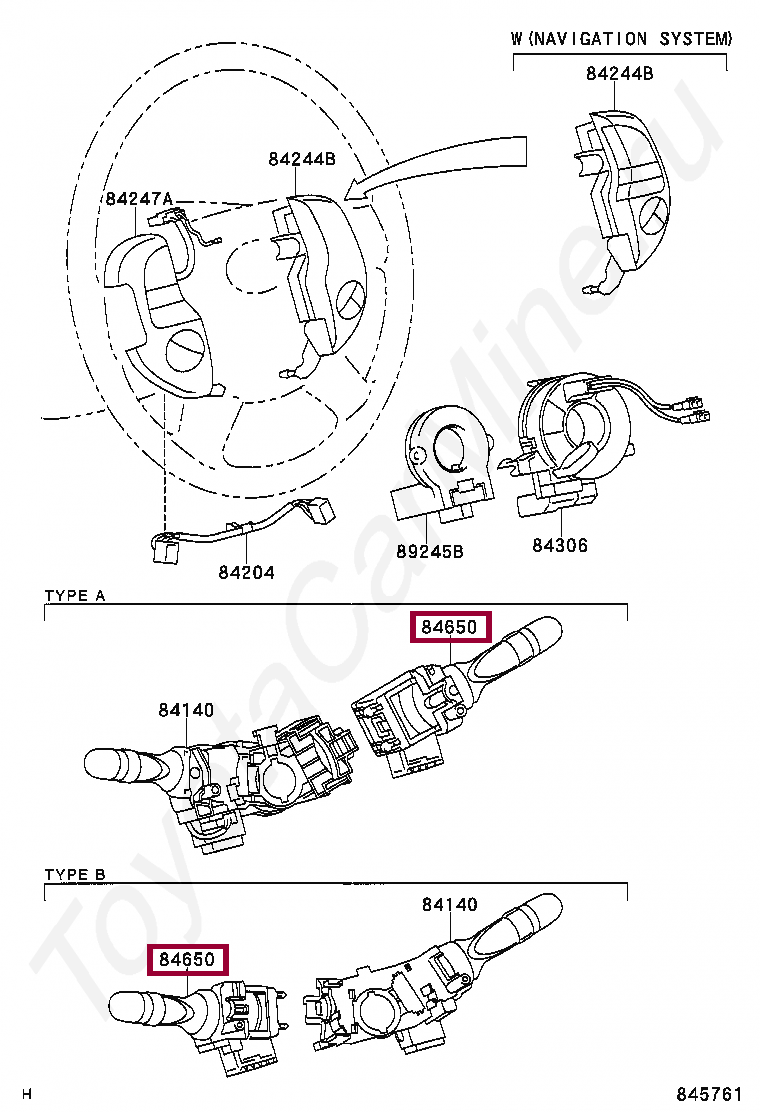 W(NAVIGATION SYSTEM)

84244B

84244B

84247A

89245B

84306

84204

TYPE A

84650

84140

TYPE B

84140

84650

ToyotaCarMine.ru

H

845761