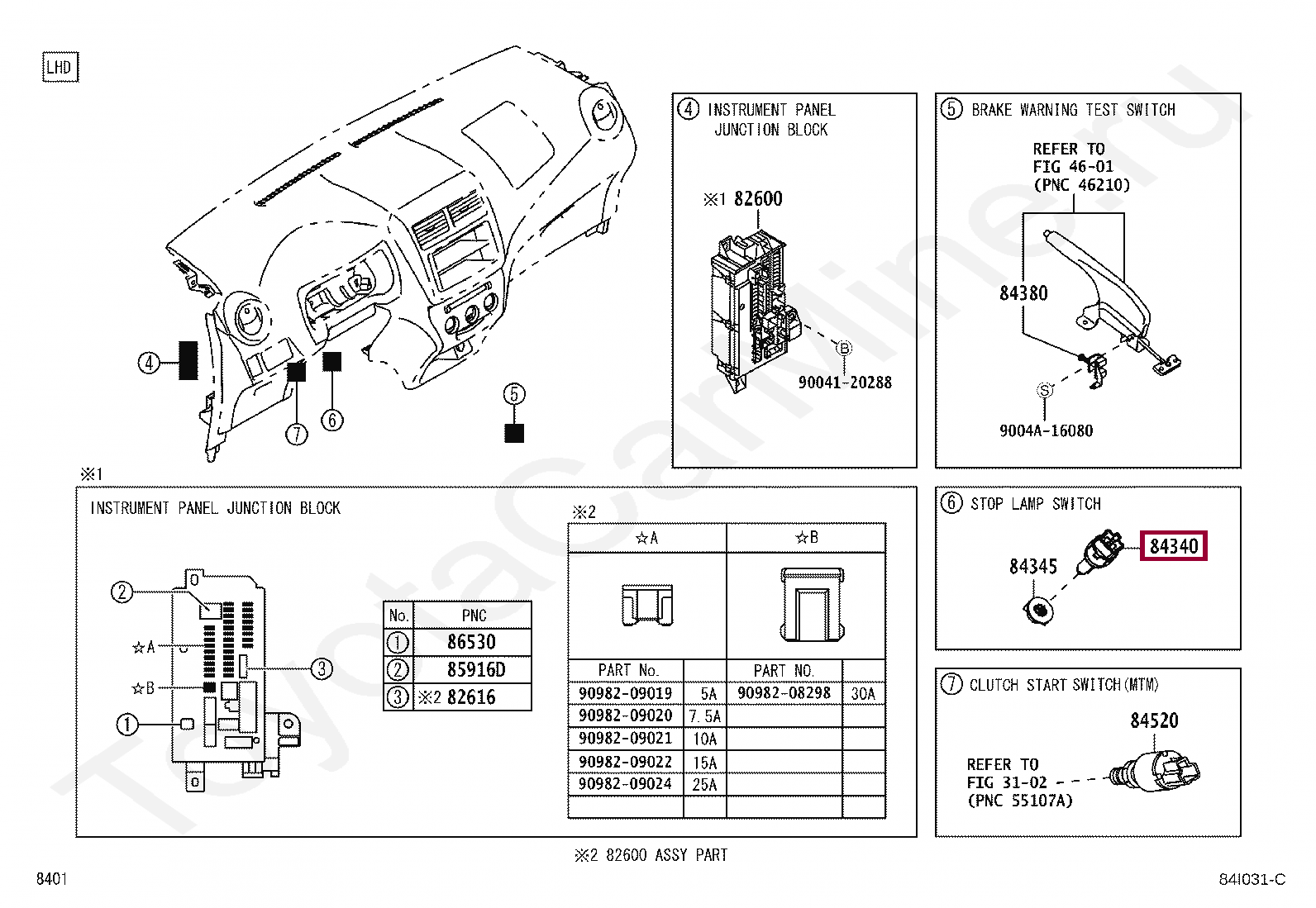 LHD

4

7

6

5

4 INSTRUMENT PANEL JUNCTION BLOCK

※1 82600

B

90041-20288

5 BRAKE WARNING TEST SWITCH

REFER TO FIG 46-01 (PNC 46210)

84380

S

9004A-16080

※1

INSTRUMENT PANEL JUNCTION BLOCK

2

☆A

☆B

1

3

| No. | PNC |
|---|---|
| 1 | 86530 |
| 2 | 85916D |
| 3 | ※2 82616 |

※2

| ☆A | | ☆B | |
|---|---|---|---|
| PART No. | | PART NO. | |
| 90982-09019 | 5A | 90982-08298 | 30A |
| 90982-09020 | 7.5A | | |
| 90982-09021 | 10A | | |
| 90982-09022 | 15A | | |
| 90982-09024 | 25A | | |
| | | | |

6 STOP LAMP SWITCH

84345

84340

7 CLUTCH START SWITCH(MTM)

84520

REFER TO FIG 31-02 (PNC 55107A)

※2 82600 ASSY PART

8401

84I031-C

ToyotaCarMiner.ru