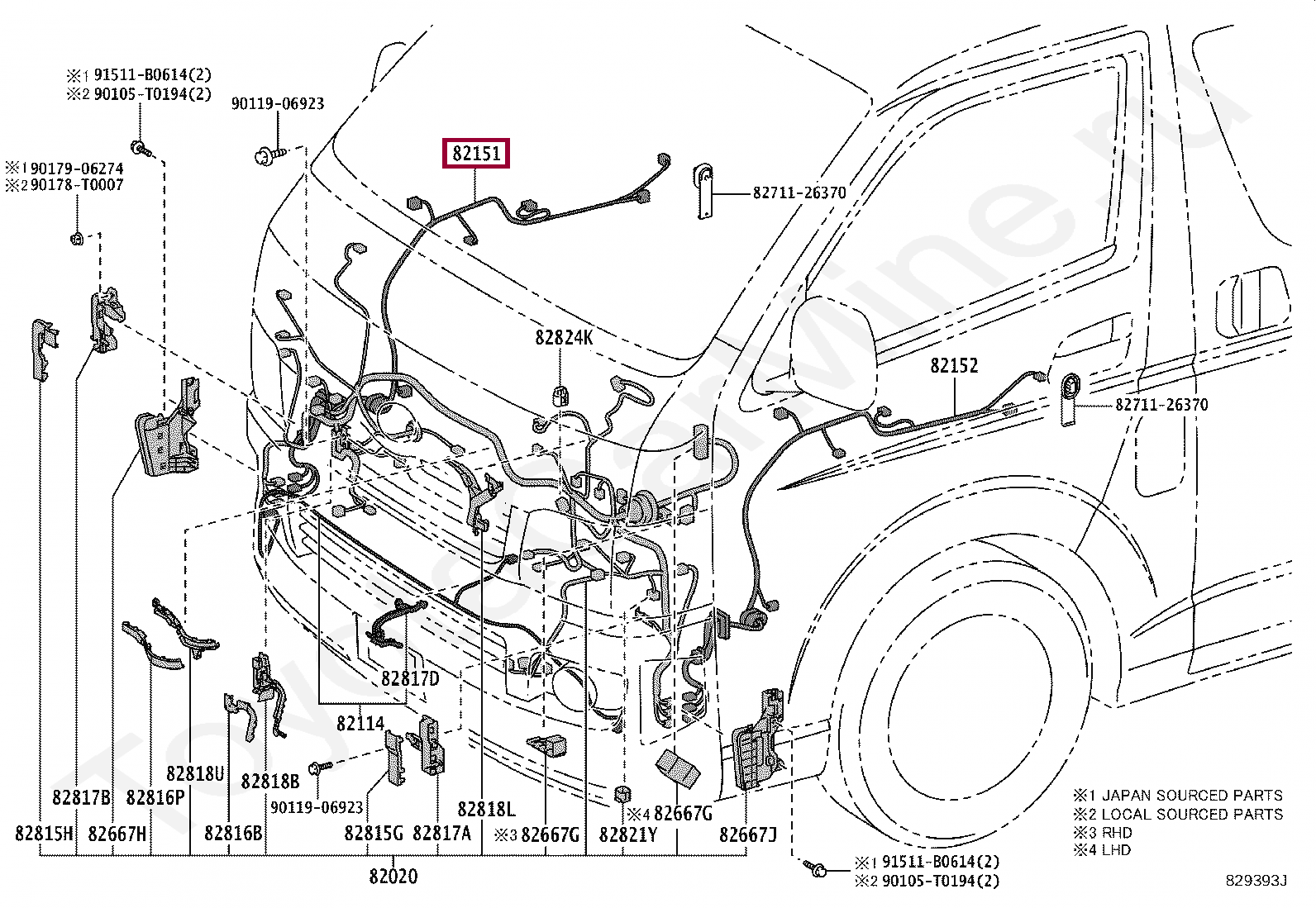 ※1 91511-B0614(2)
※2 90105-T0194(2)

90119-06923

※1 90179-06274
※2 90178-T0007

82151

82711-26370

82824K

82152

82711-26370

82817D

82114

82818U

82818B

82817B

82816P

90119-06923

82818L

※4 82667G

82815H

82667H

82816B

82815G

82817A

※3 82667G

82821Y

82667J

82020

※1 91511-B0614(2)
※2 90105-T0194(2)

※1 JAPAN SOURCED PARTS
※2 LOCAL SOURCED PARTS
※3 RHD
※4 LHD

829393J

ToyotaPartsOnline.ru