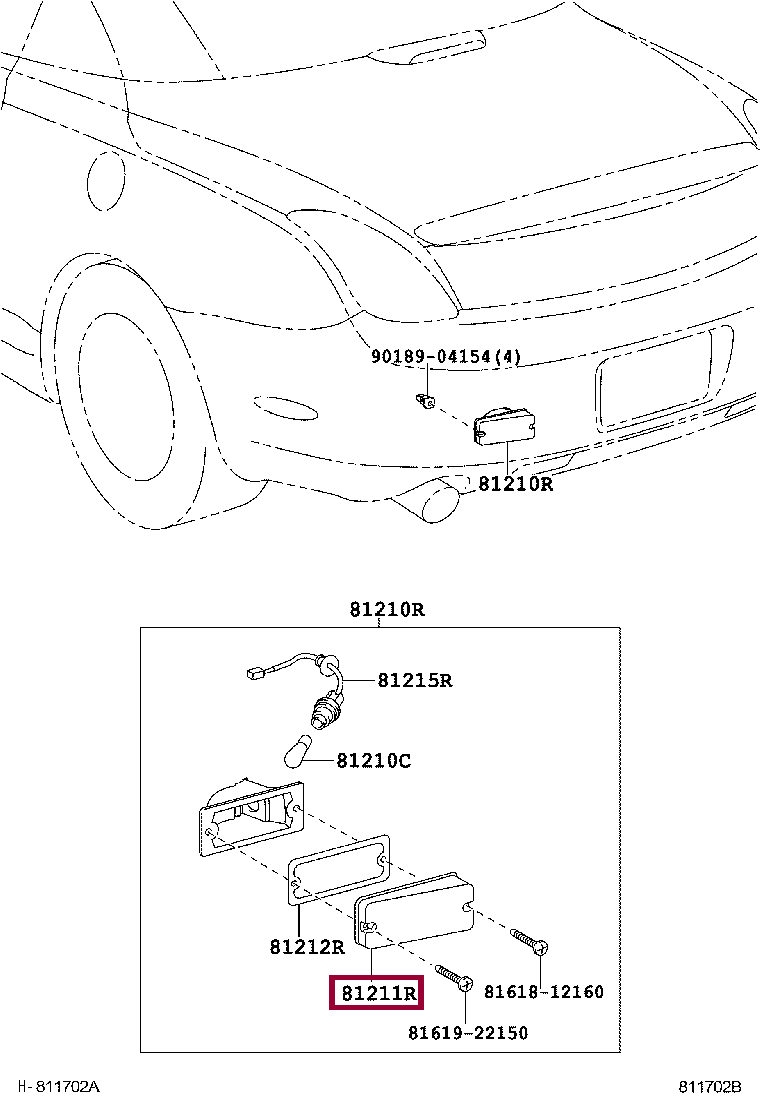 90189-04154(4)

81210R

81210R

81215R

81210C

81212R

81211R

81618-12160

81619-22150

H-811702A

811702B