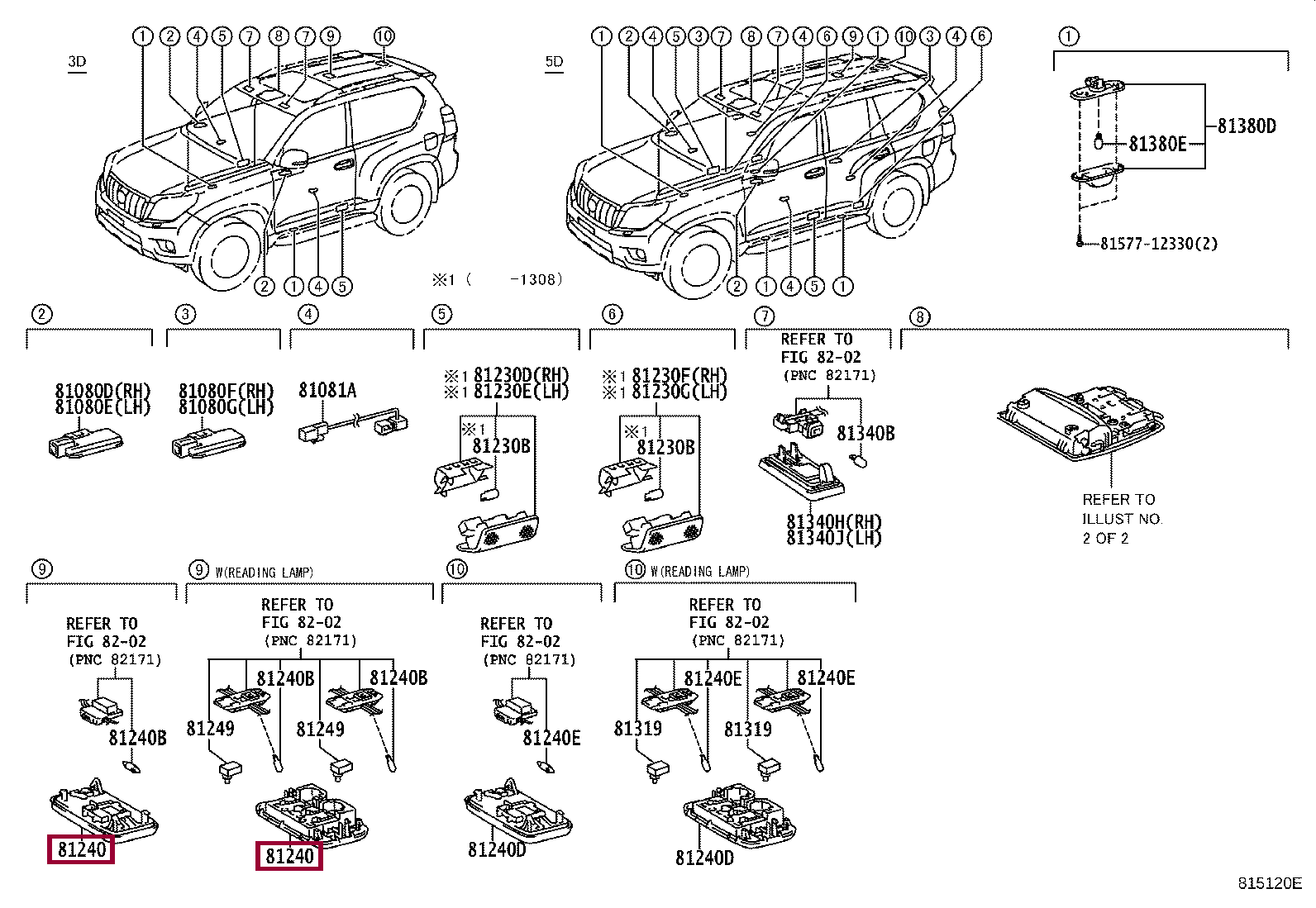 3D

① ② ④ ⑤ ⑦ ⑧ ⑦ ⑨ ⑩

② ① ④ ⑤

※1 ( -1308)

5D

① ② ④ ⑤ ③ ⑦ ⑧ ⑦ ④ ⑥ ⑨ ① ⑩ ③ ④ ⑥

② ① ④ ⑤ ①

①

81380D
81380E
81577-12330(2)

②
81080D(RH)
81080E(LH)

③
81080F(RH)
81080G(LH)

④
81081A

⑤
※1 81230D(RH)
※1 81230E(LH)
※1
81230B

⑥
※1 81230F(RH)
※1 81230G(LH)
※1
81230B

⑦
REFER TO
FIG 82-02
(PNC 82171)
81340B
81340H(RH)
81340J(LH)

⑧
REFER TO
ILLUST NO.
2 OF 2

⑨
REFER TO
FIG 82-02
(PNC 82171)
81240B
81240

⑨ W(READING LAMP)
REFER TO
FIG 82-02
(PNC 82171)
81240B 81240B
81249 81249
81240

⑩
REFER TO
FIG 82-02
(PNC 82171)
81240E
81240D

⑩ W(READING LAMP)
REFER TO
FIG 82-02
(PNC 82171)
81240E 81240E
81319 81319
81240D

815120E