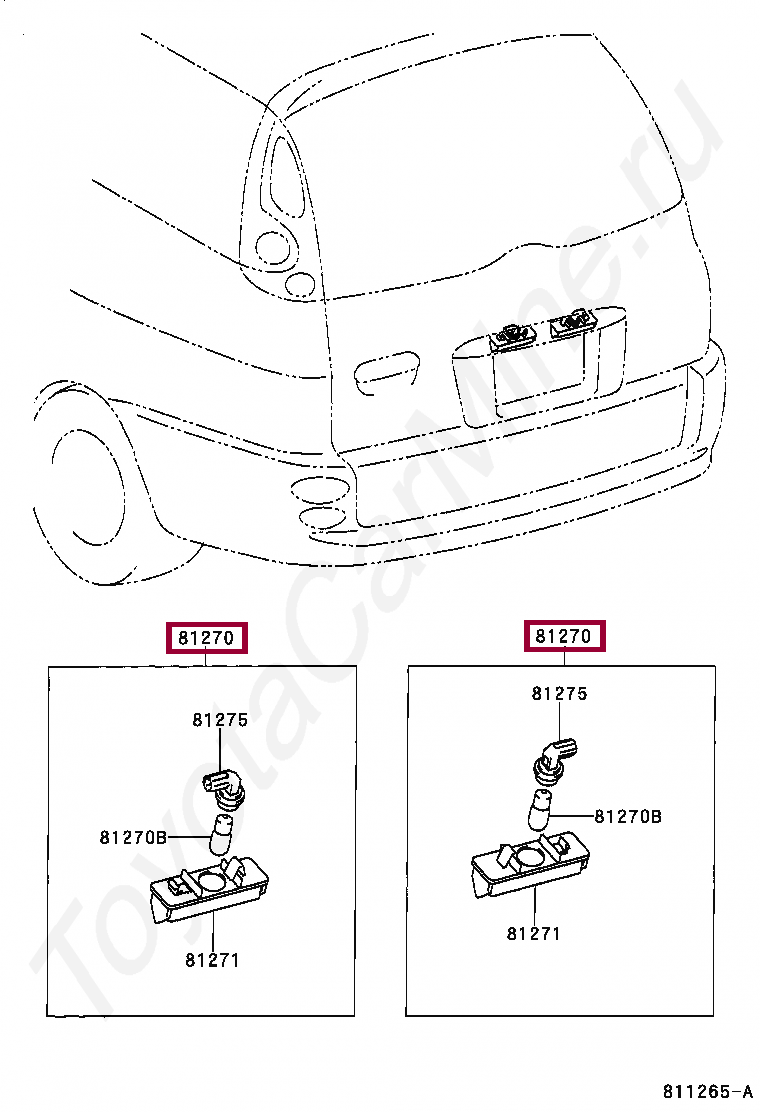 ToyotaCarMine.ru

81270
81275
81270B
81271

81270
81275
81270B
81271

811265-A