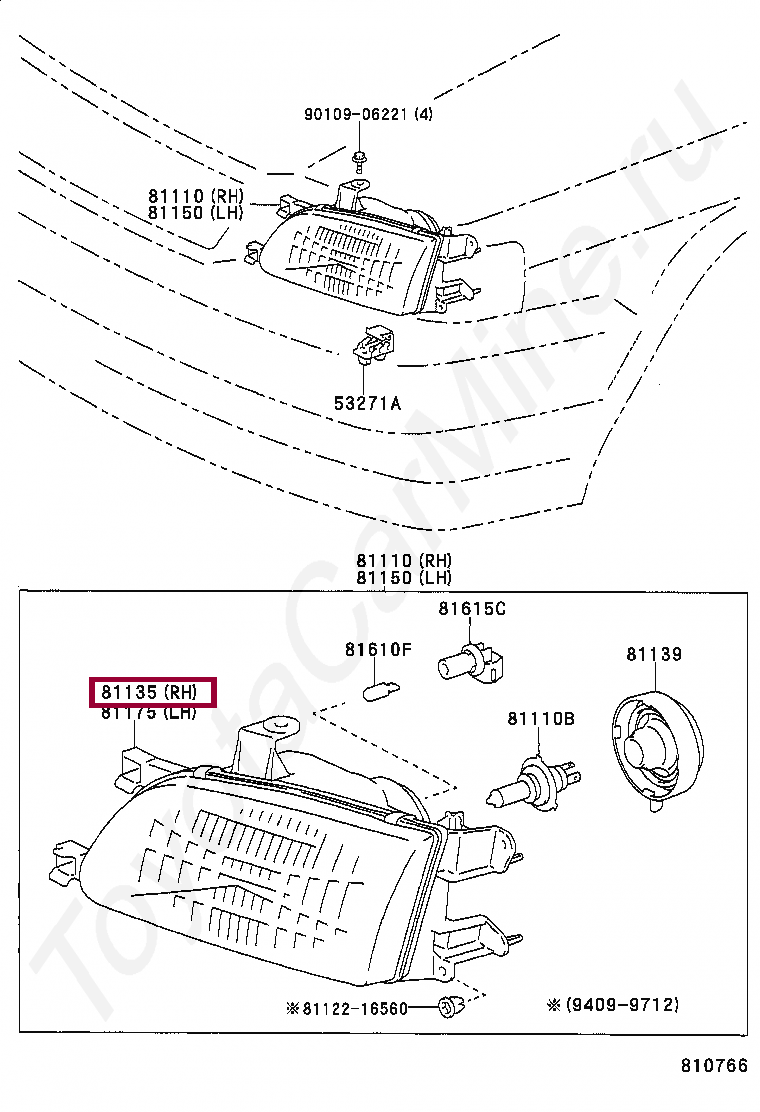 90109-06221 (4)

81110 (RH)
81150 (LH)

53271A

81110 (RH)
81150 (LH)

81615C

81610F

81139

81135 (RH)
81175 (LH)

81110B

※81122-16560

※(9409-9712)

810766

ToyotaCarMine.ru