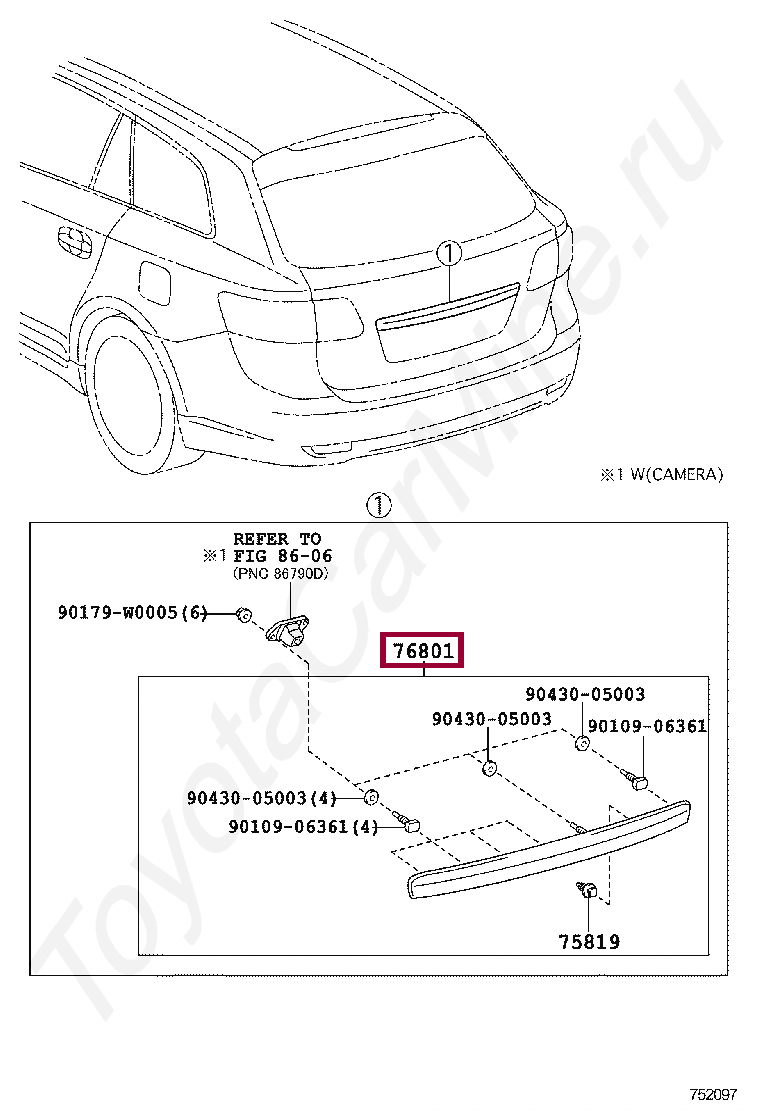 ①

※1 W(CAMERA)

①

REFER TO
※1 FIG 86-06
(PNC 86790D)

90179-W0005(6)

76801

90430-05003

90430-05003

90109-06361

90430-05003(4)

90109-06361(4)

75819

ToyotaCarMine.ru

752097