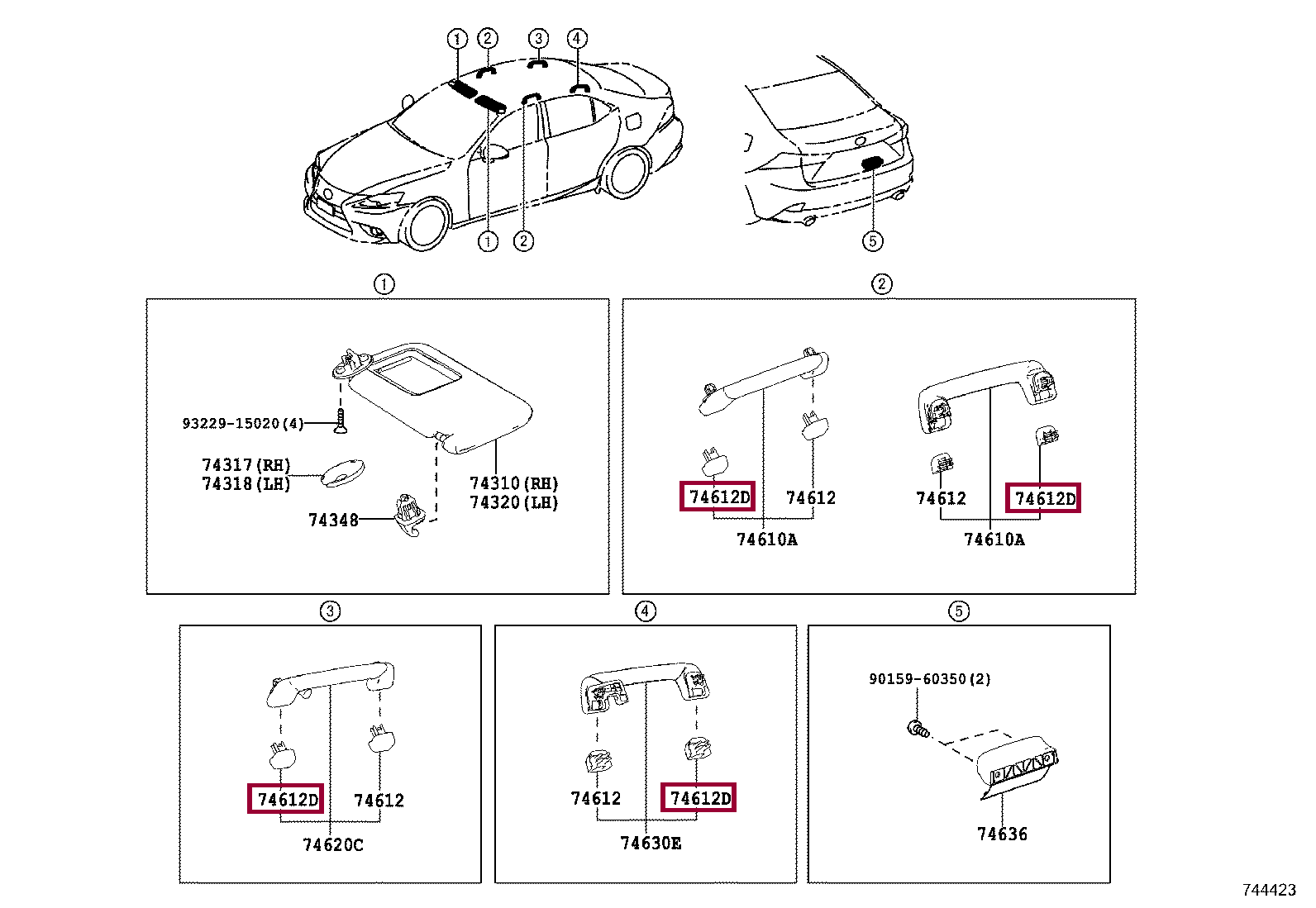 1 2 3 4

1 2

5

1

93229-15020(4)

74317(RH)
74318(LH)

74348

74310(RH)
74320(LH)

2

74612D 74612

74610A

74612 74612D

74610A

3

74612D 74612

74620C

4

74612 74612D

74630E

5

90159-60350(2)

74636

744423