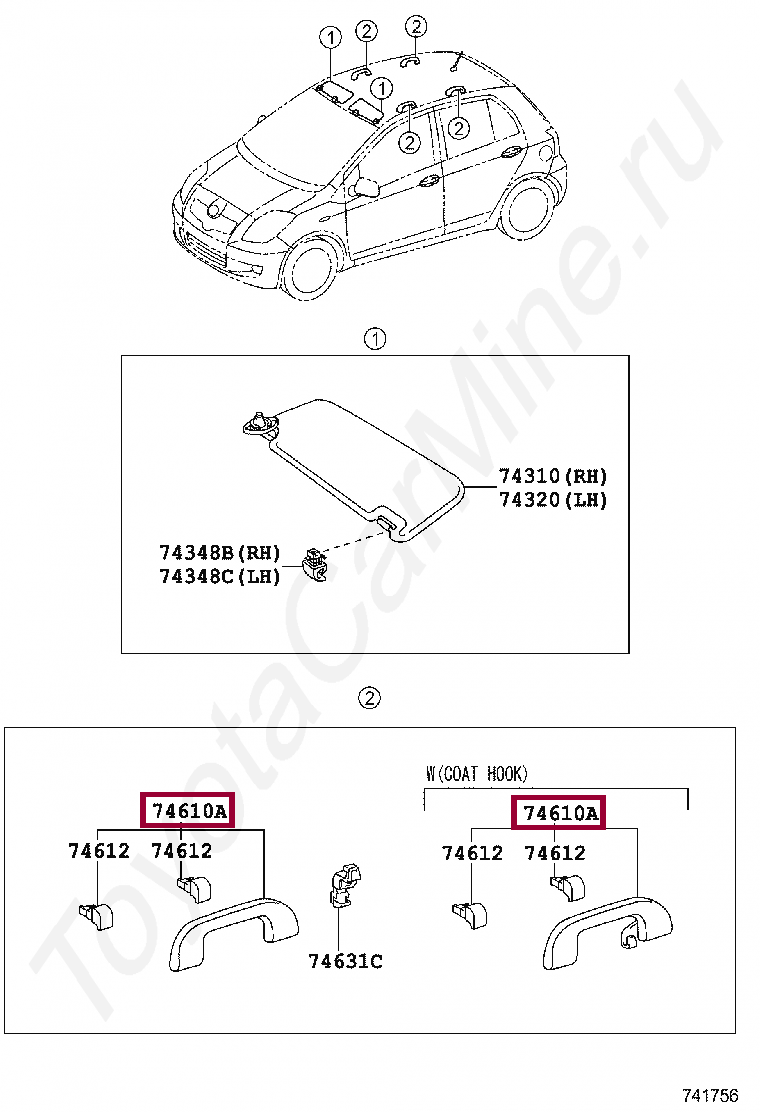 1
2
2
1
2
2

1

74310(RH)
74320(LH)

74348B(RH)
74348C(LH)

2

74610A
74612
74612
74631C

W(COAT HOOK)
74610A
74612
74612

ToyotaCarMine.ru

741756