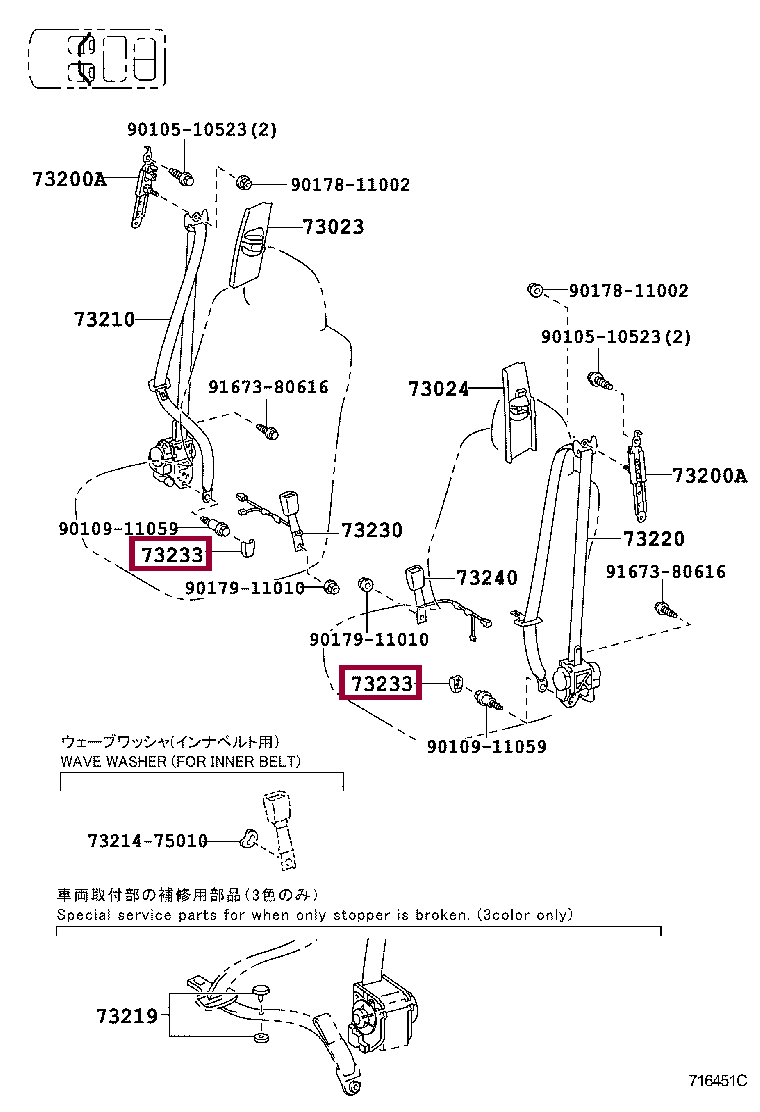 90105-10523(2)
73200A
90178-11002
73023
73210
91673-80616
90109-11059
73230
73233
90179-11010
90178-11002
90105-10523(2)
73024
73200A
73220
91673-80616
73240
90179-11010
73233
90109-11059

ウェーブワッシャ(インナベルト用)
WAVE WASHER (FOR INNER BELT)
73214-75010

車両取付部の補修用部品(3色のみ)
Special service parts for when only stopper is broken. (3color only)
73219

716451C