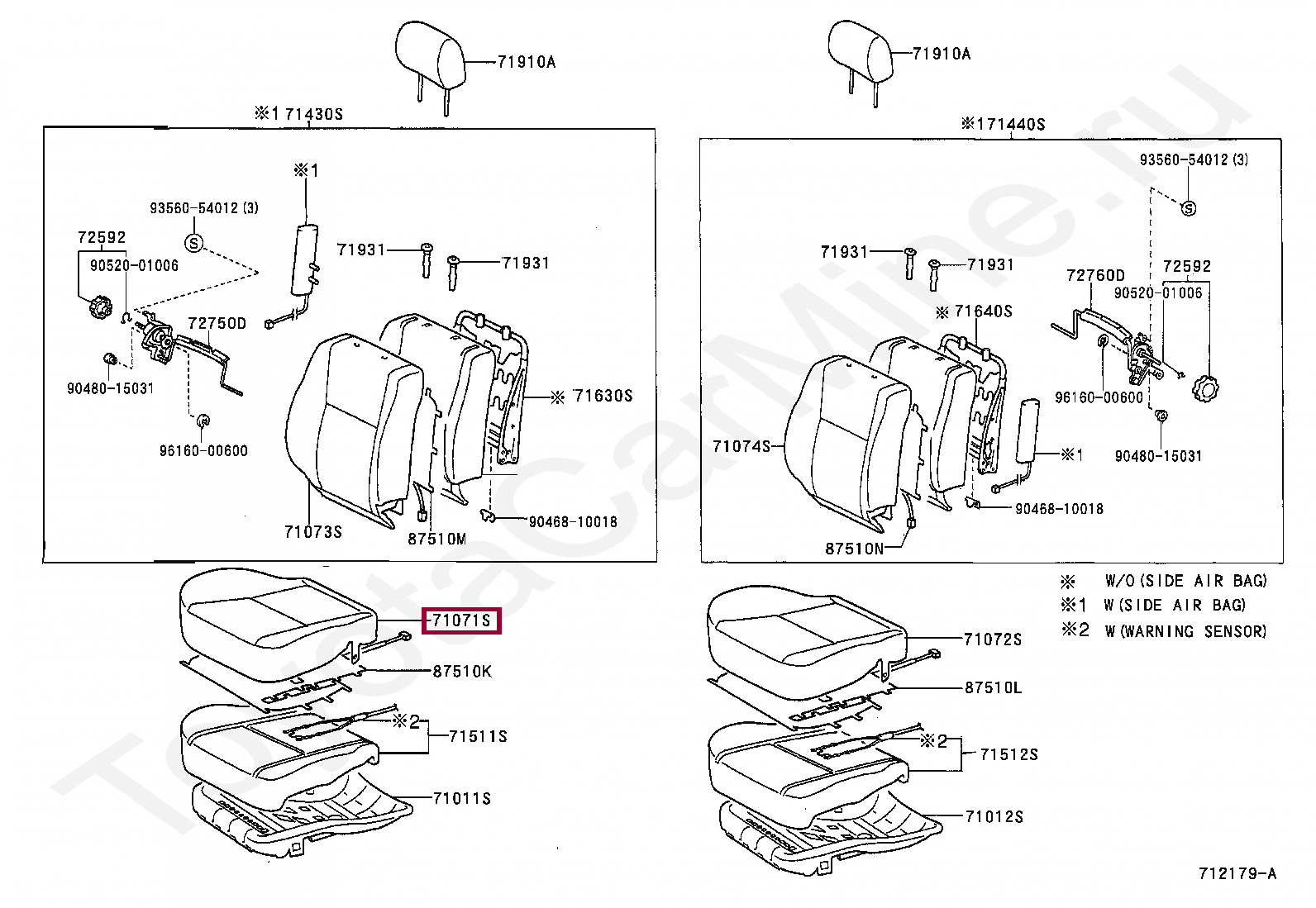 71910A
※1 71430S
※1
93560-54012 (3)
72592
90520-01006
71931
71931
72750D
90480-15031
96160-00600
※ 71630S
71073S
87510M
90468-10018
71071S
87510K
※2
71511S
71011S

71910A
※171440S
93560-54012 (3)
71931
71931
72760D
72592
90520-01006
※ 71640S
96160-00600
71074S
※1
90480-15031
90468-10018
87510N
※ W/O (SIDE AIR BAG)
※1 W (SIDE AIR BAG)
※2 W (WARNING SENSOR)
71072S
87510L
※2
71512S
71012S
712179-A

ToyotaCarMine.ru