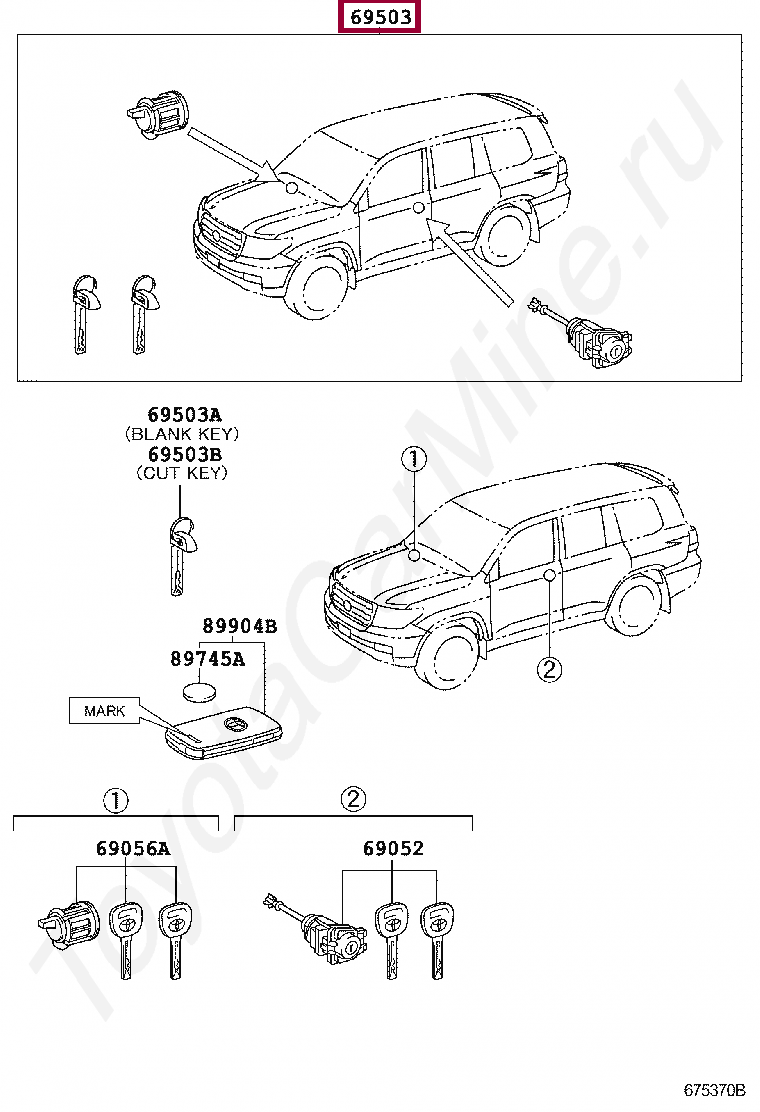 69503

69503A
(BLANK KEY)
69503B
(CUT KEY)

1

2

89904B
89745A

MARK

1

2

69056A

69052

ToyotaCarMine.ru

675370B