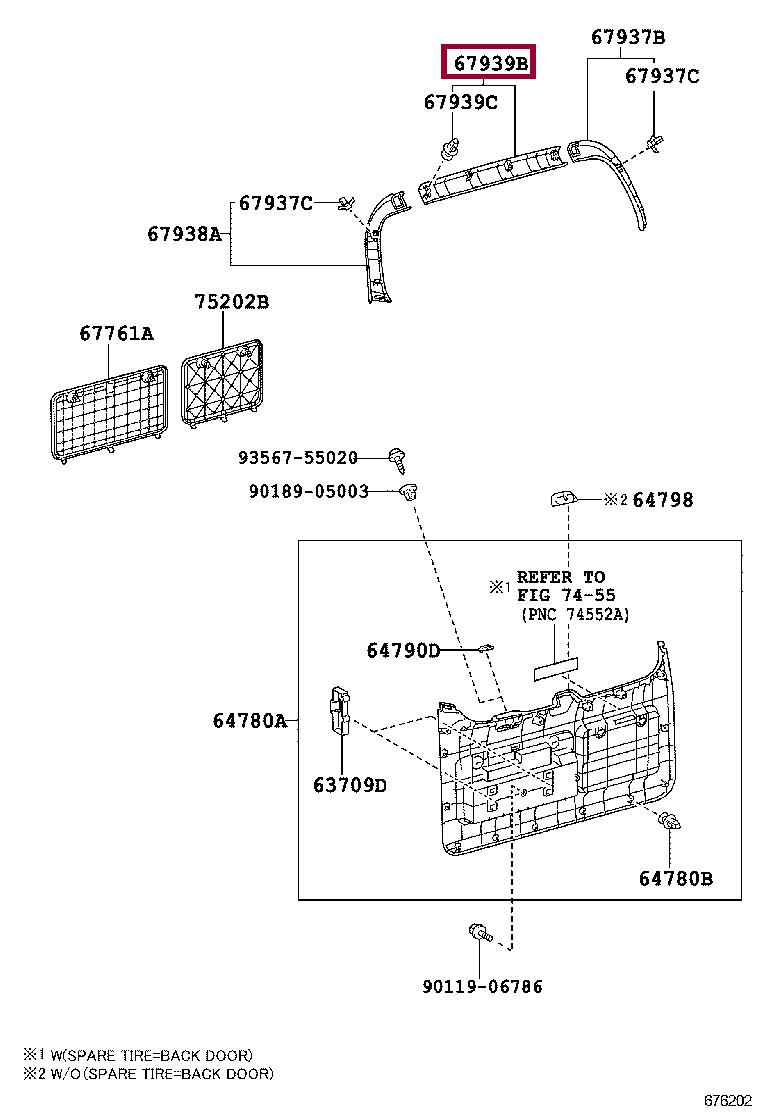 67939B
67937B
67939C
67937C
67937C
67938A
75202B
67761A
93567-55020
90189-05003
※2 64798
※1 REFER TO FIG 74-55 (PNC 74552A)
64790D
64780A
63709D
64780B
90119-06786

※1 W(SPARE TIRE=BACK DOOR)
※2 W/O(SPARE TIRE=BACK DOOR)

676202