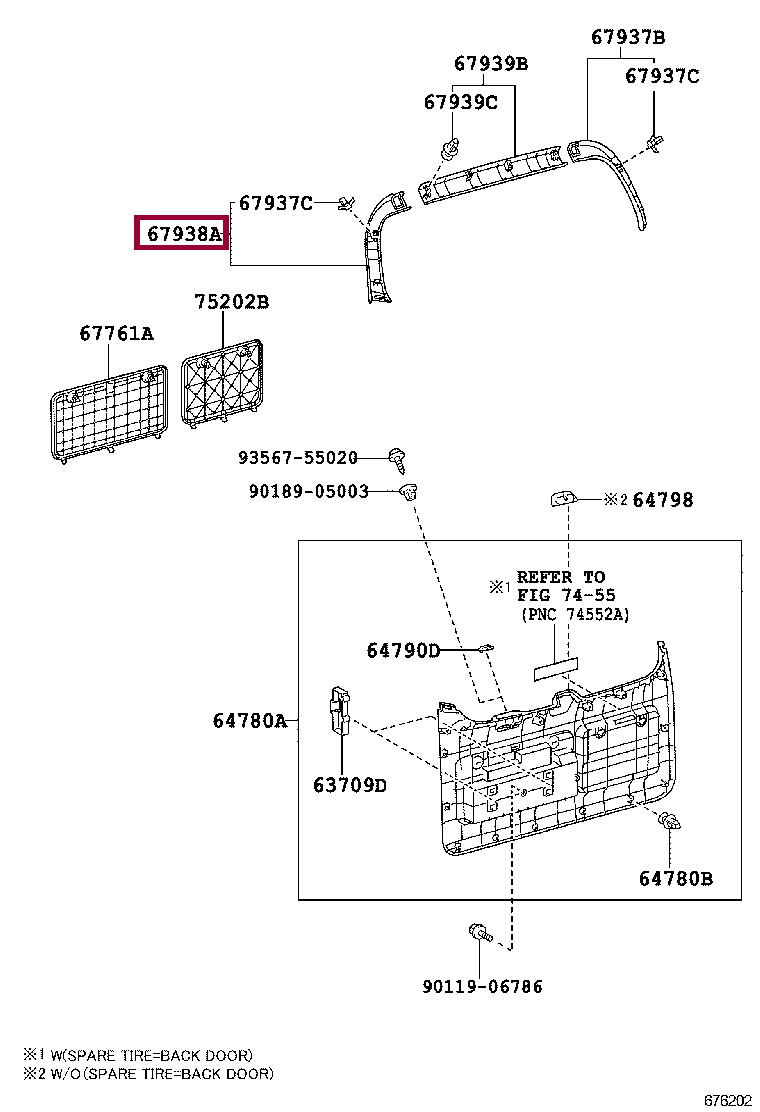 67937B
67939B
67937C
67939C
67937C
67938A
75202B
67761A
93567-55020
90189-05003
※2 64798
※1 REFER TO FIG 74-55 (PNC 74552A)
64790D
64780A
63709D
64780B
90119-06786
※1 W(SPARE TIRE=BACK DOOR)
※2 W/O(SPARE TIRE=BACK DOOR)
676202