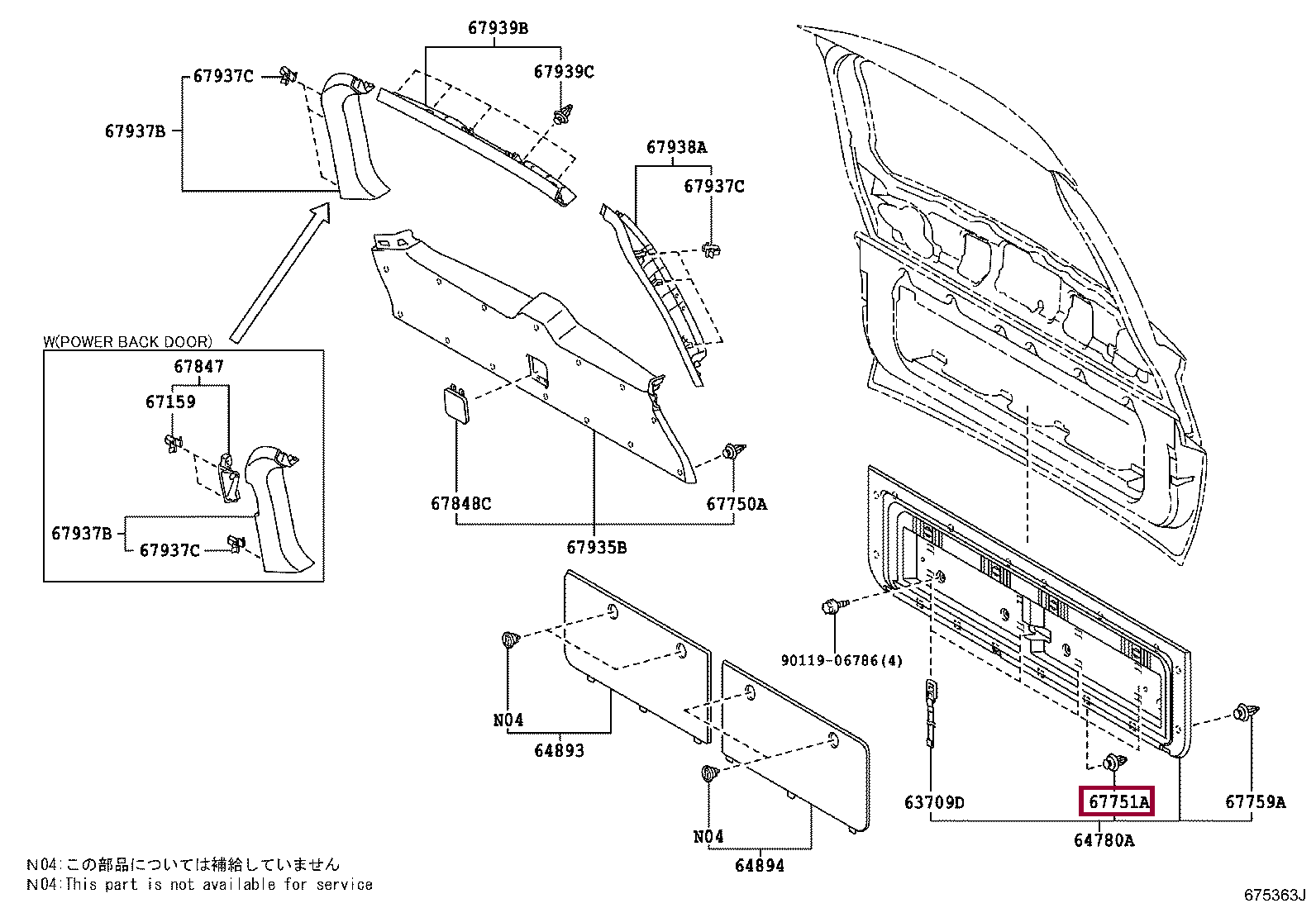 67939B
67937C
67939C
67937B
67938A
67937C
W(POWER BACK DOOR)
67847
67159
67937B
67937C
67848C
67750A
67935B
90119-06786(4)
N04
64893
N04
64894
63709D
67751A
67759A
64780A
N04:この部品については補給していません
N04:This part is not available for service
675363J