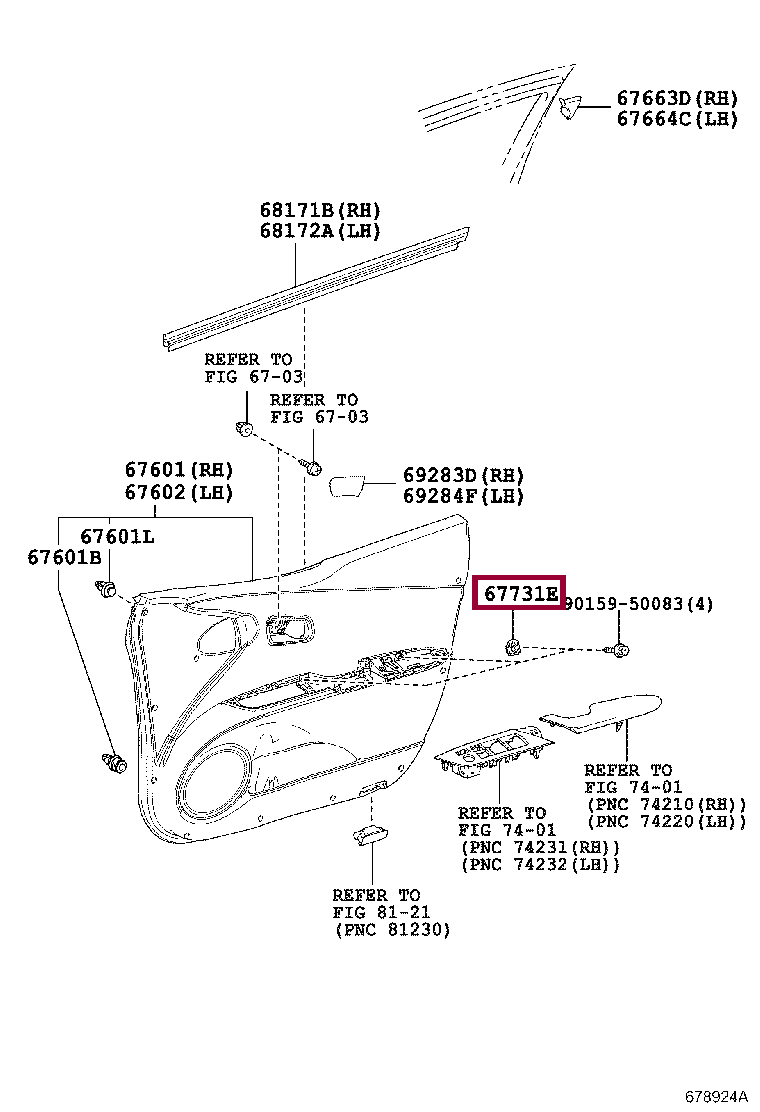 67663D(RH)
67664C(LH)

68171B(RH)
68172A(LH)

REFER TO
FIG 67-03

REFER TO
FIG 67-03

67601(RH)
67602(LH)

69283D(RH)
69284F(LH)

67601L

67601B

67731E

90159-50083(4)

REFER TO
FIG 74-01
(PNC 74210(RH))
(PNC 74220(LH))

REFER TO
FIG 74-01
(PNC 74231(RH))
(PNC 74232(LH))

REFER TO
FIG 81-21
(PNC 81230)

678924A