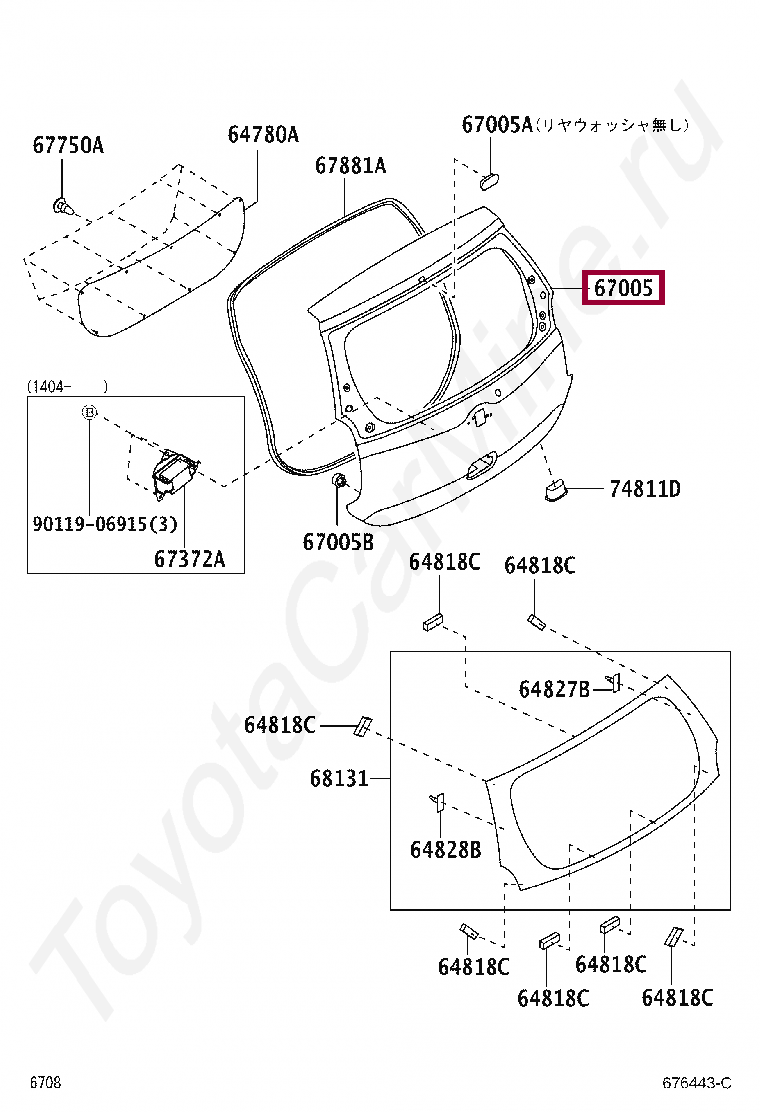 67750A
64780A
67881A
67005A(リヤウォッシャ無し)
67005
(1404-　　)
B
90119-06915(3)
67372A
67005B
74811D
64818C
64818C
64827B
64818C
68131
64828B
64818C
64818C
64818C
64818C
ToyotaCarMine.ru
6708
676443-C