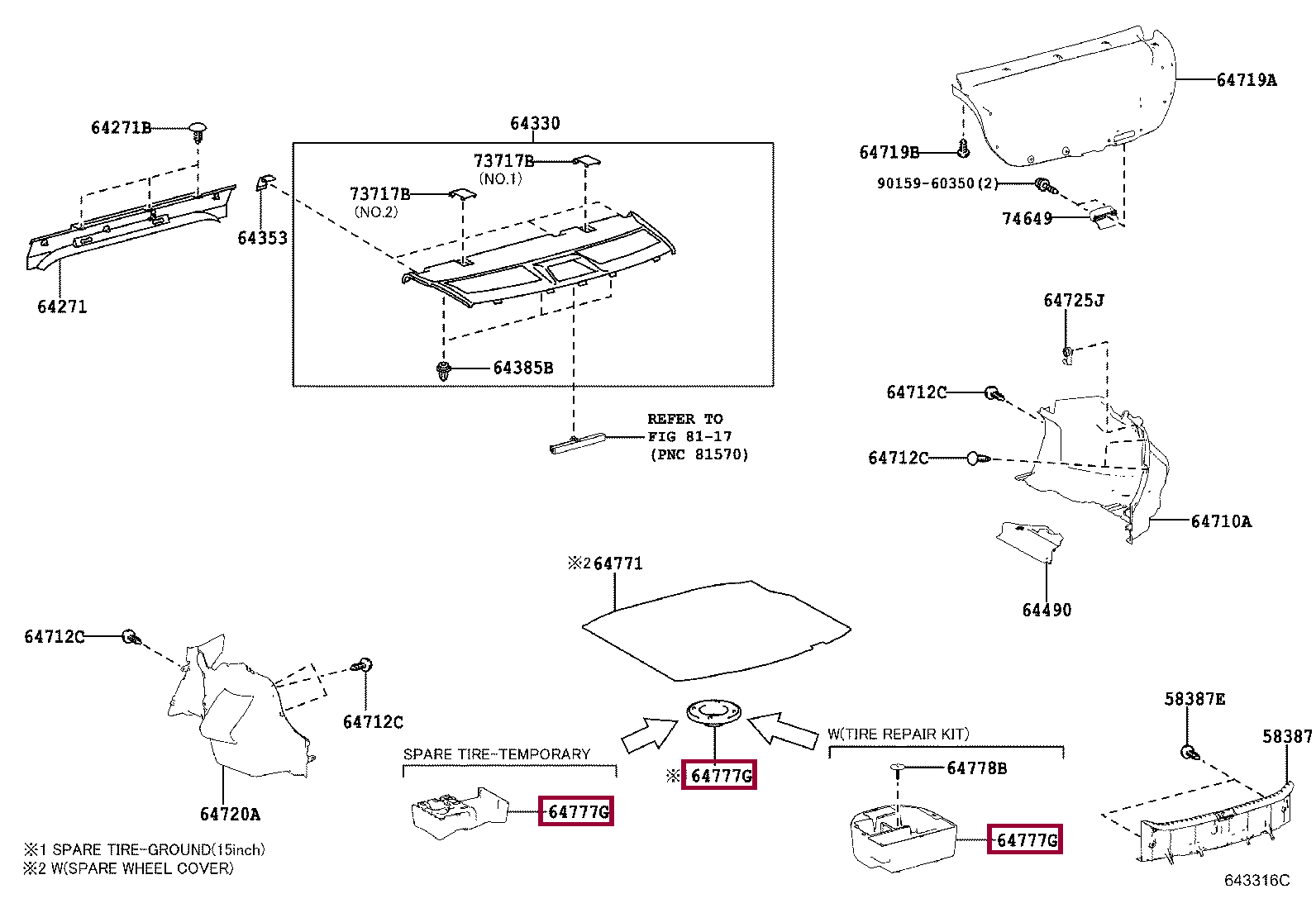 64271B
64271
64353
64330
73717B
(NO.1)
73717B
(NO.2)
64385B
REFER TO
FIG 81-17
(PNC 81570)
64719A
64719B
90159-60350(2)
74649
64725J
64712C
64712C
64710A
64490
※2 64771
64712C
64712C
64720A
SPARE TIRE-TEMPORARY
64777G
※1 64777G
W(TIRE REPAIR KIT)
64778B
64777G
58387E
58387
※1 SPARE TIRE-GROUND(15inch)
※2 W(SPARE WHEEL COVER)
643316C