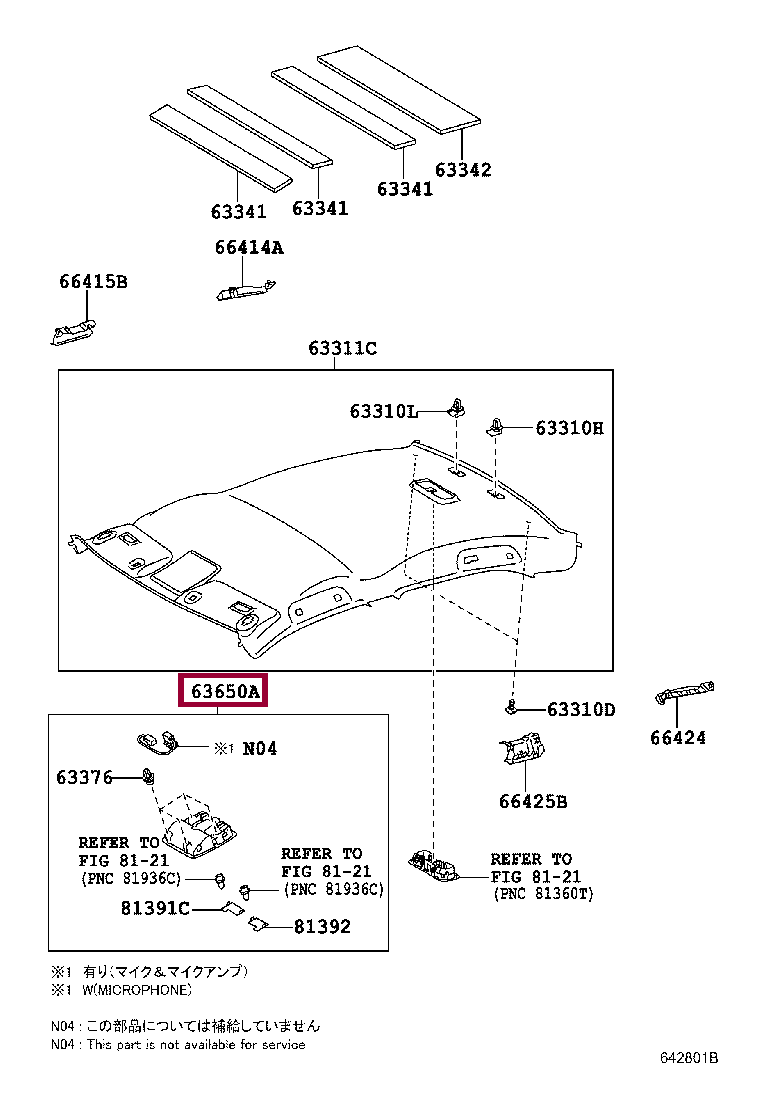 63341
63341
63341
63342
66414A
66415B
63311C
63310L
63310H
63650A
63310D
66424
※1 N04
63376
66425B
REFER TO
FIG 81-21
(PNC 81936C)
REFER TO
FIG 81-21
(PNC 81936C)
REFER TO
FIG 81-21
(PNC 81360T)
81391C
81392

※1 有り(マイク&マイクアンプ)
※1 W(MICROPHONE)

N04 : この部品については補給していません
N04 : This part is not available for service

642801B